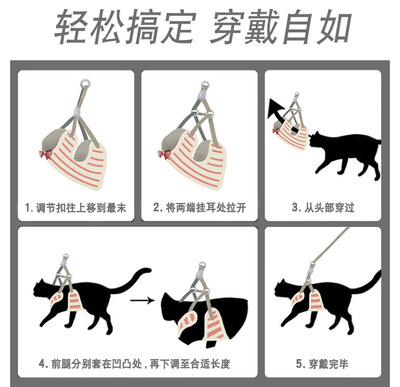 轻松搞定 穿戴自如

1. 调节扣往上移到最末

2. 将两端挂耳处拉开

3. 从头部穿过

4. 前腿分别套在凹凸处，再下调至合适长度

5. 穿戴完毕