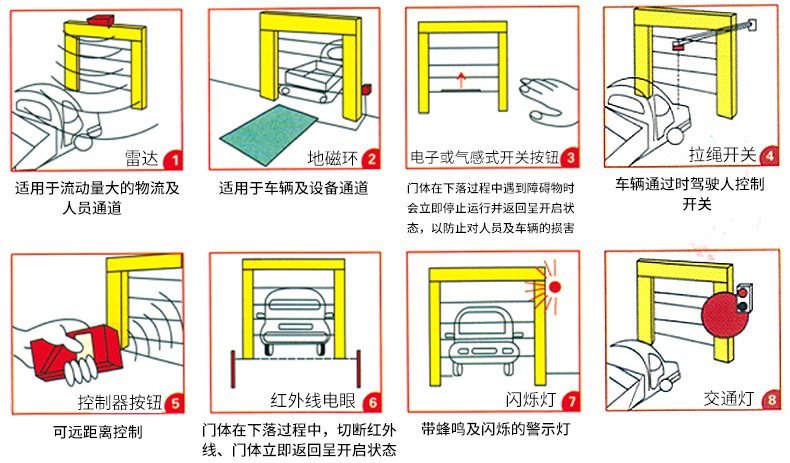 雷达 1

适用于流动量大的物流及人员通道

地磁环 2

适用于车辆及设备通道

电子或气感式开关按钮 3

门体在下落过程中遇到障碍物时会立即停止运行并返回呈开启状态，以防止对人员及车辆的损害

拉绳开关 4

车辆通过时驾驶人控制开关

控制器按钮 5

可远距离控制

红外线电眼 6

门体在下落过程中，切断红外线、门体立即返回呈开启状态

闪烁灯 7

带蜂鸣及闪烁的警示灯

交通灯 8