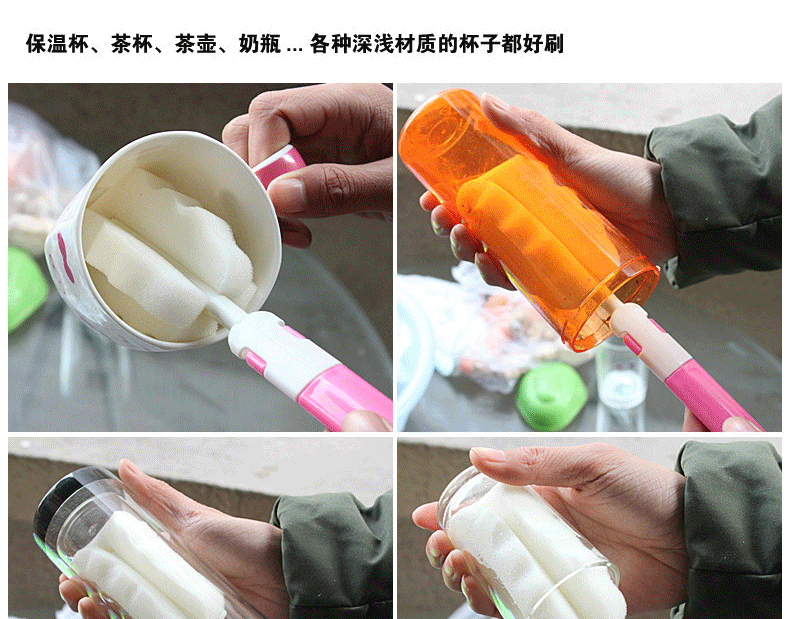 保温杯、茶杯、茶壶、奶瓶 ... 各种深浅材质的杯子都好刷