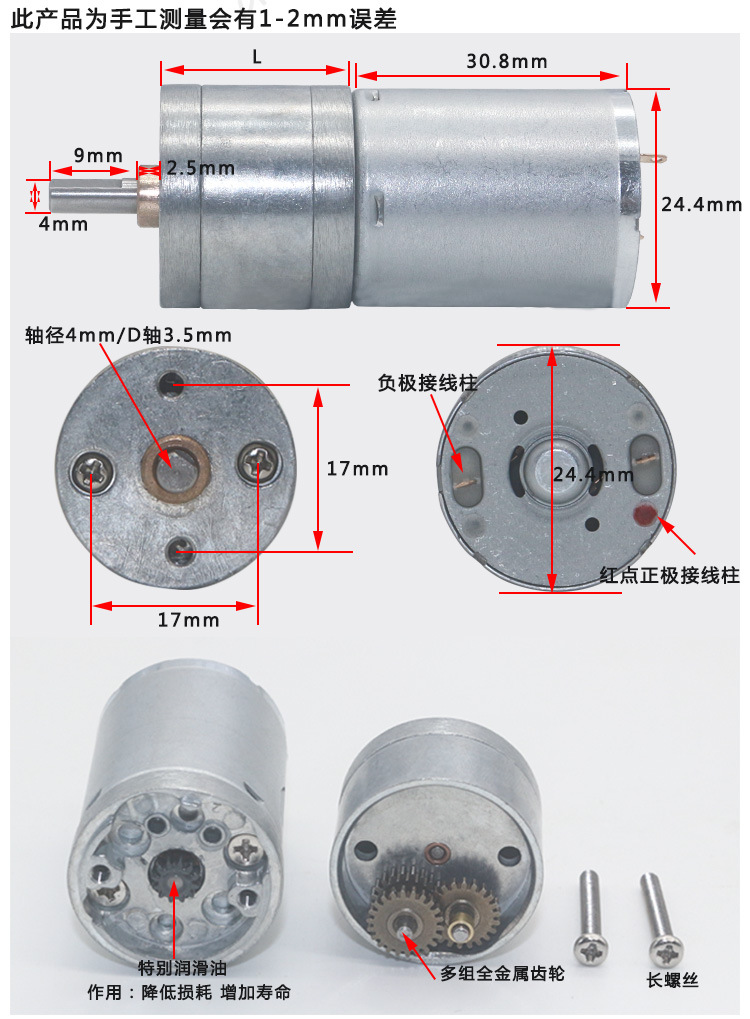 此产品为手工测量会有1-2mm误差

L

30.8mm

9mm

2.5mm

4mm

24.4mm

轴径4mm/D轴3.5mm

17mm

17mm

负极接线柱

24.4mm

红点正极接线柱

特别润滑油
作用：降低损耗 增加寿命

多组全金属齿轮

长螺丝