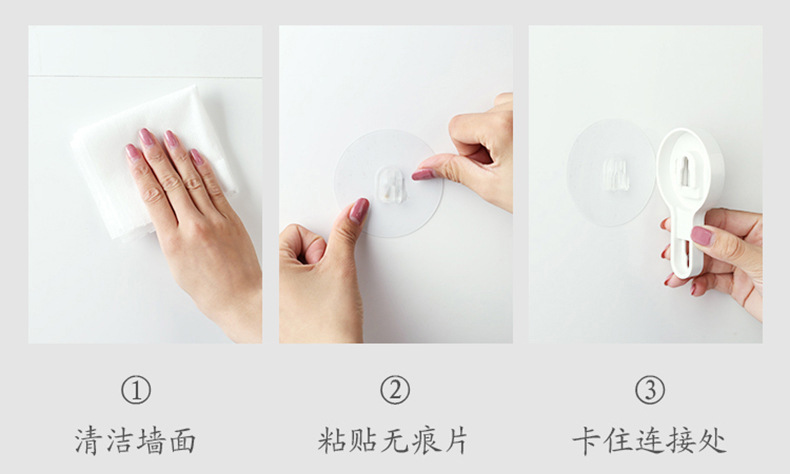 ①
清洁墙面

②
粘贴无痕片

③
卡住连接处