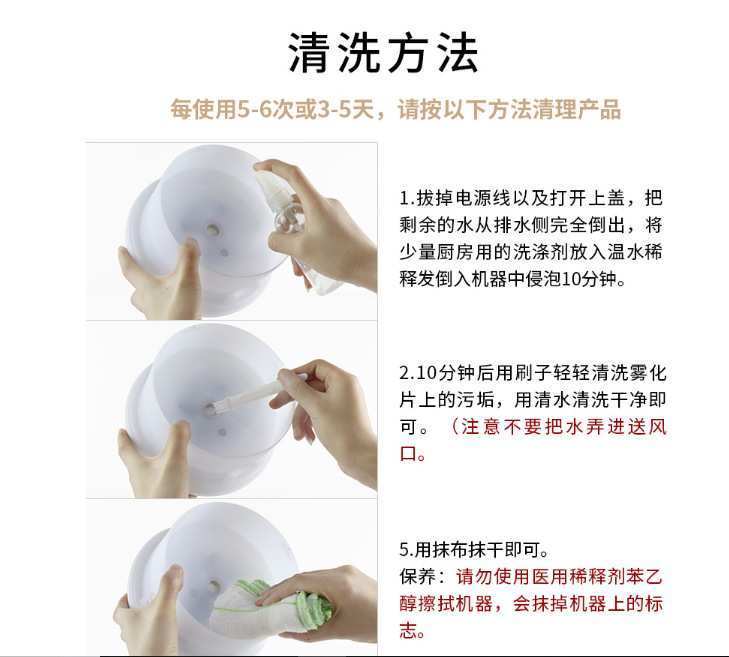 清洗方法

每使用5-6次或3-5天，请按以下方法清理产品

1.拔掉电源线以及打开上盖，把剩余的水从排水侧完全倒出，将少量厨房用的洗涤剂放入温水稀释发倒入机器中侵泡10分钟。

2.10分钟后用刷子轻轻清洗雾化片上的污垢，用清水清洗干净即可。（注意不要把水弄进送风口。

5.用抹布抹干即可。
保养：请勿使用医用稀释剂苯乙醇擦拭机器，会抹掉机器上的标志。