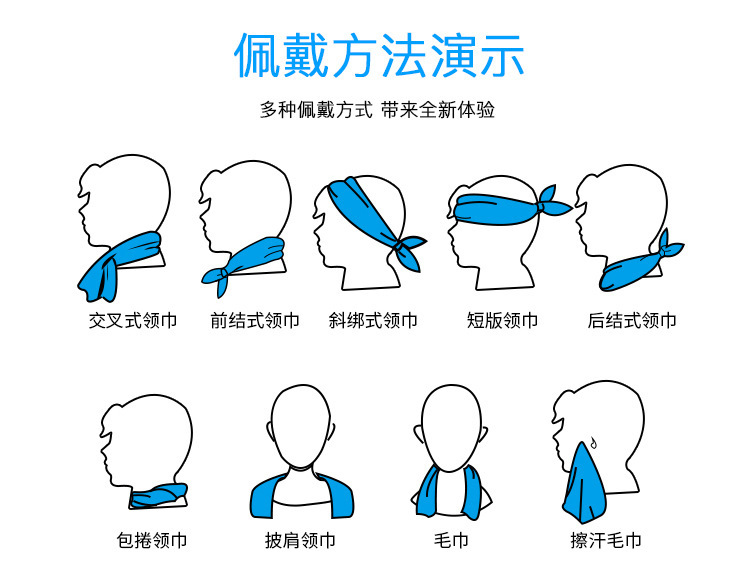 佩戴方法演示

多种佩戴方式 带来全新体验

交叉式领巾 前结式领巾 斜绑式领巾 短版领巾 后结式领巾

包捲领巾 披肩领巾 毛巾 擦汗毛巾