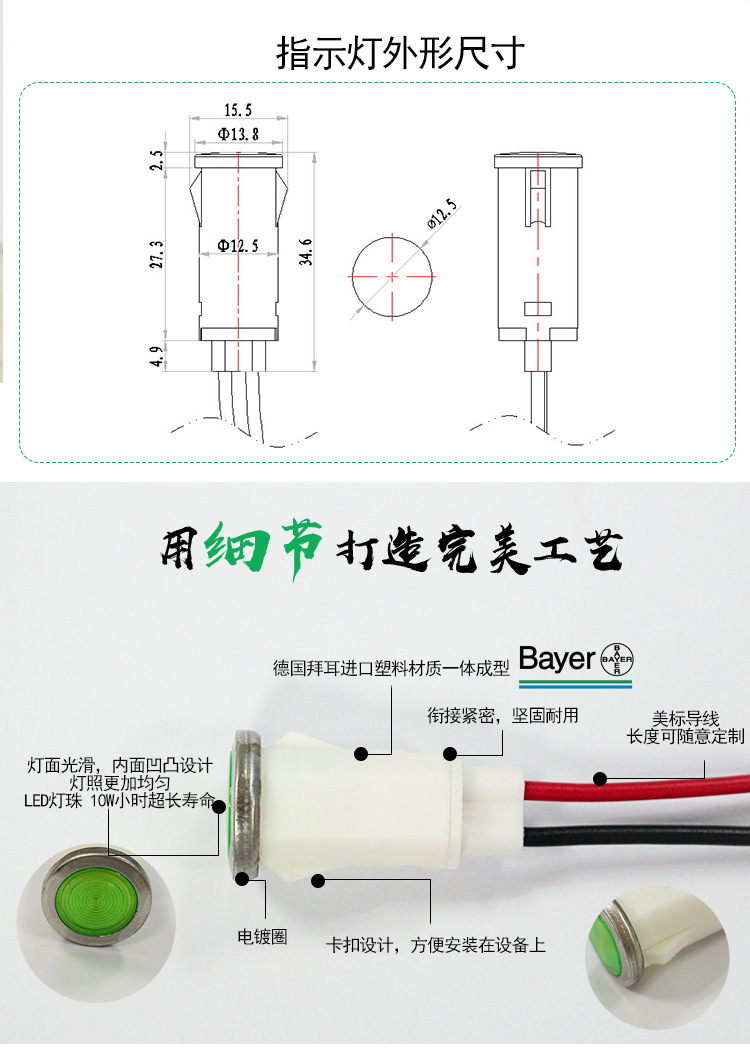 指示灯外形尺寸

15.5
Φ13.8
2.5
27.3
Φ12.5
34.6
4.9
ø12.5

用细节打造完美工艺

德国拜耳进口塑料材质一体成型

Bayer

BAYER

衔接紧密，坚固耐用

美标导线
长度可随意定制

灯面光滑，内面凹凸设计
灯照更加均匀
LED灯珠 10W小时超长寿命

电镀圈

卡扣设计，方便安装在设备上