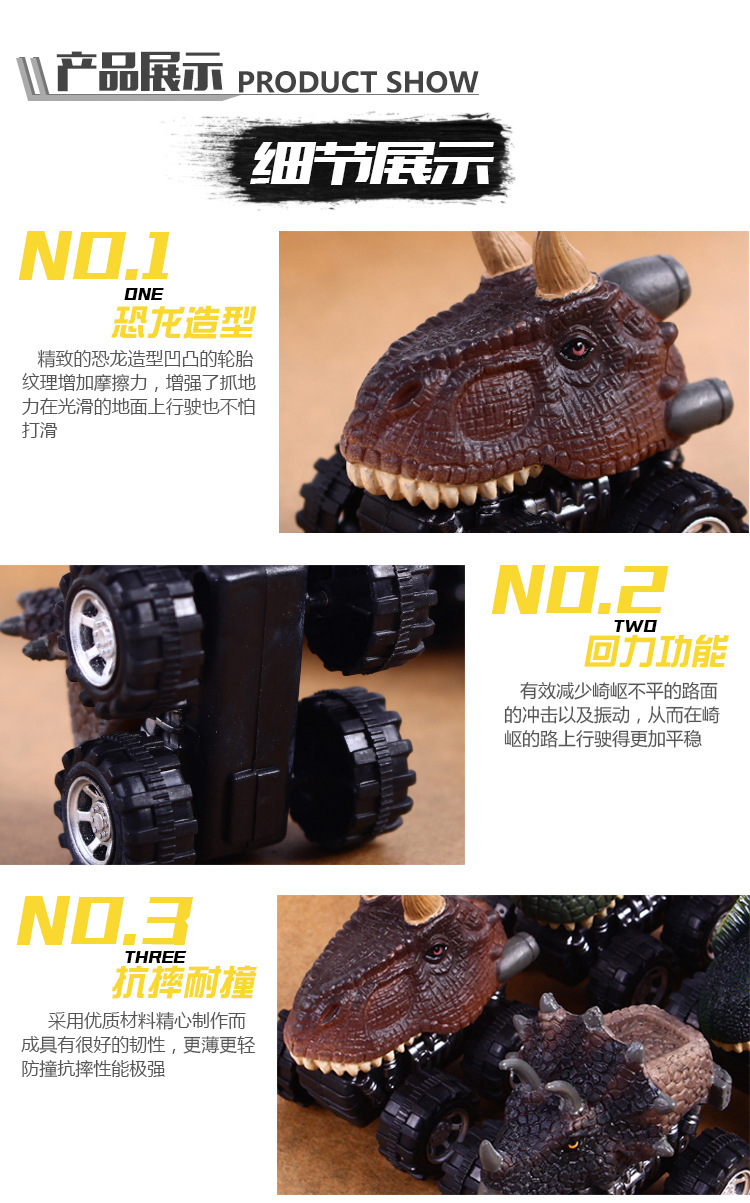 产品展示 PRODUCT SHOW

细节展示

NO.1
ONE
恐龙造型

精致的恐龙造型凹凸的轮胎纹理增加摩擦力，增强了抓地力在光滑的地面上行驶也不怕打滑

NO.2
TWO
回力功能

有效减少崎岖不平的路面的冲击以及振动，从而在崎岖的路上行驶得更加平稳

NO.3
THREE
抗摔耐撞

采用优质材料精心制作而成具有很好的韧性，更薄更轻防撞抗摔性能极强