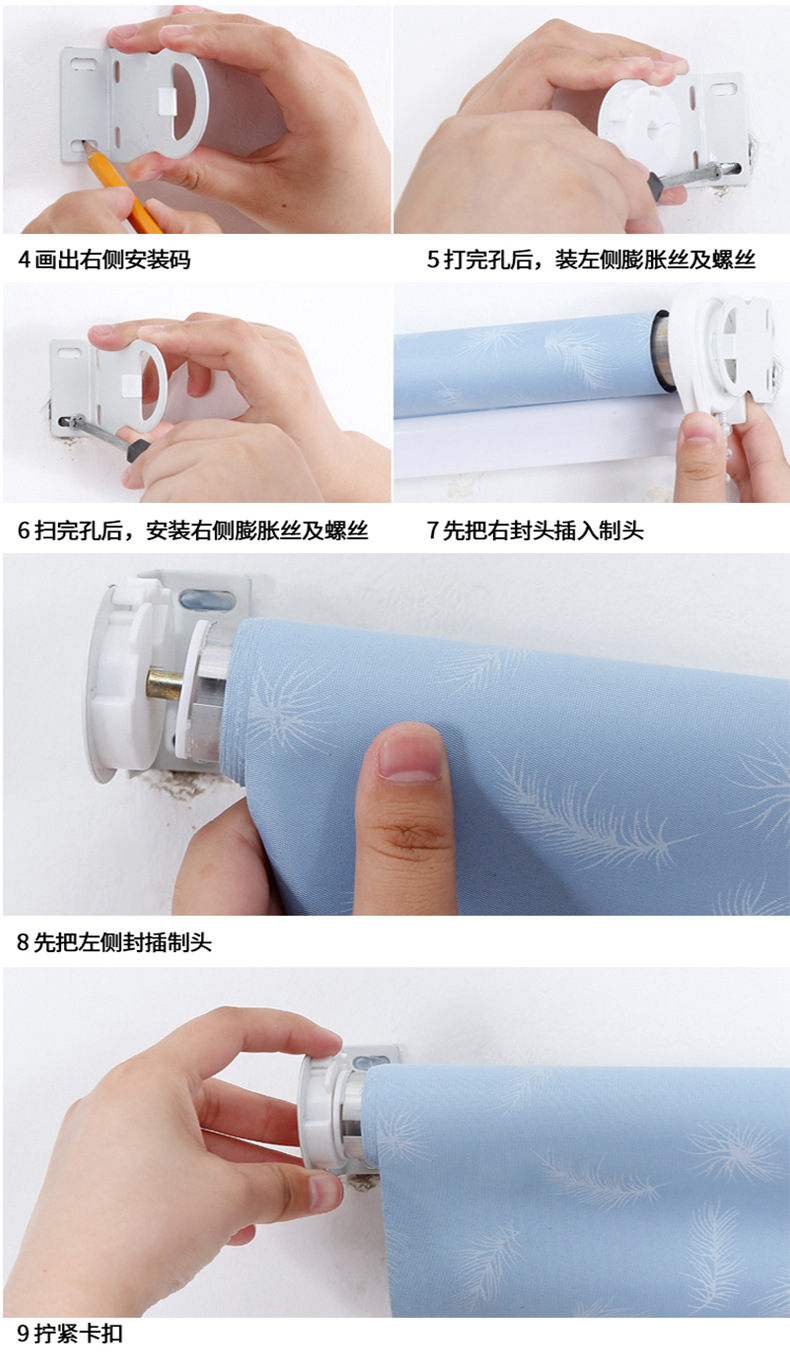 4 画出右侧安装码

5 打完孔后，装左侧膨胀丝及螺丝

6 扫完孔后，安装右侧膨胀丝及螺丝

7 先把右封头插入制头

8 先把左侧封插制头

9 拧紧卡扣