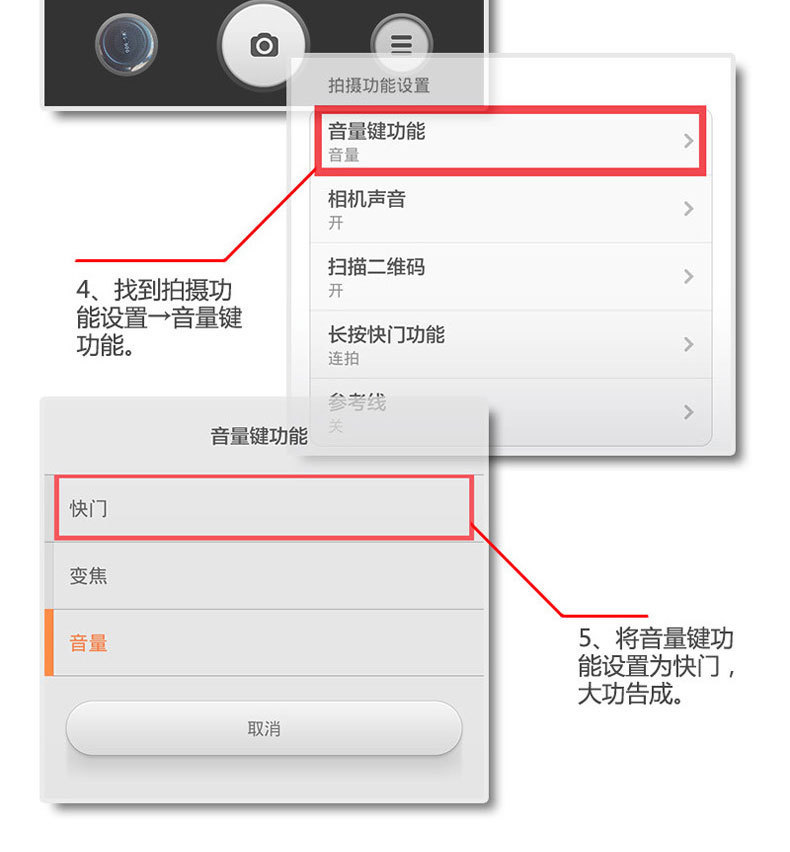 拍摄功能设置

音量键功能
音量

相机声音
开

扫描二维码
开

长按快门功能
连拍

参考线
关

4、找到拍摄功能设置→音量键功能。

音量键功能

快门

变焦

音量

取消

5、将音量键功能设置为快门，大功告成。