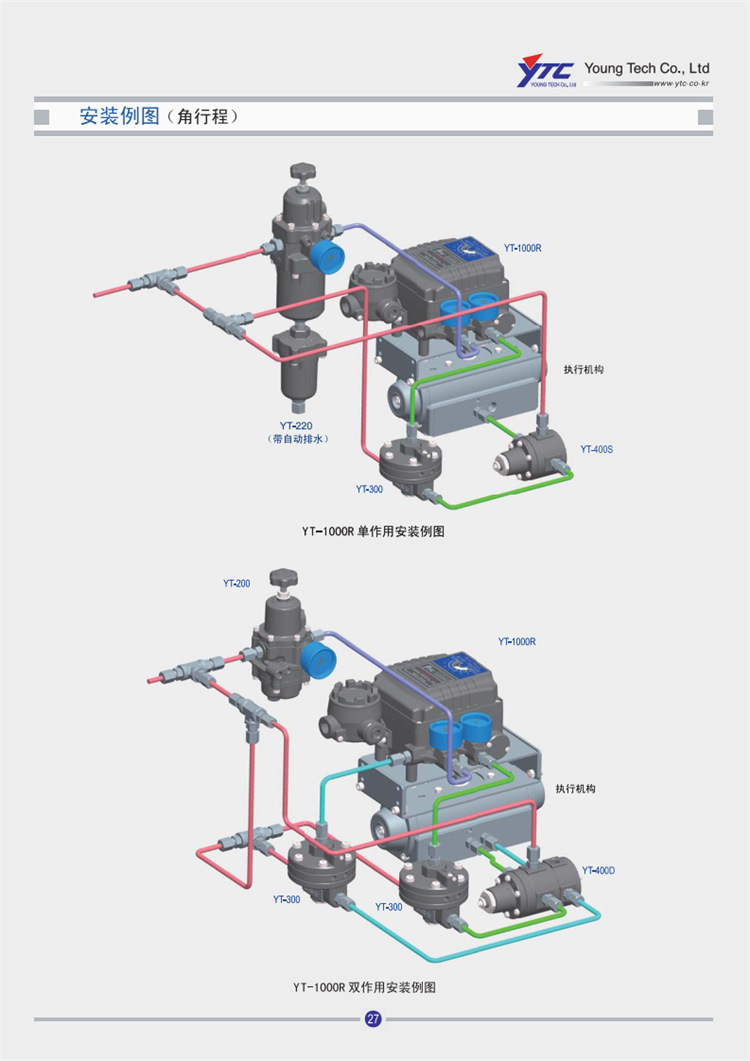 YTC YOUNG TECH Co., Ltd Young Tech Co., Ltd
www.ytc.co.kr

安装例图（角行程）

YT-1000R

执行机构

YT-220
（带自动排水）

YT-400S

YT-300

YT-1000R 单作用安装例图

YT-200

YT-1000R

执行机构

YT-400D

YT-300

YT-300

YT-1000R 双作用安装例图

27