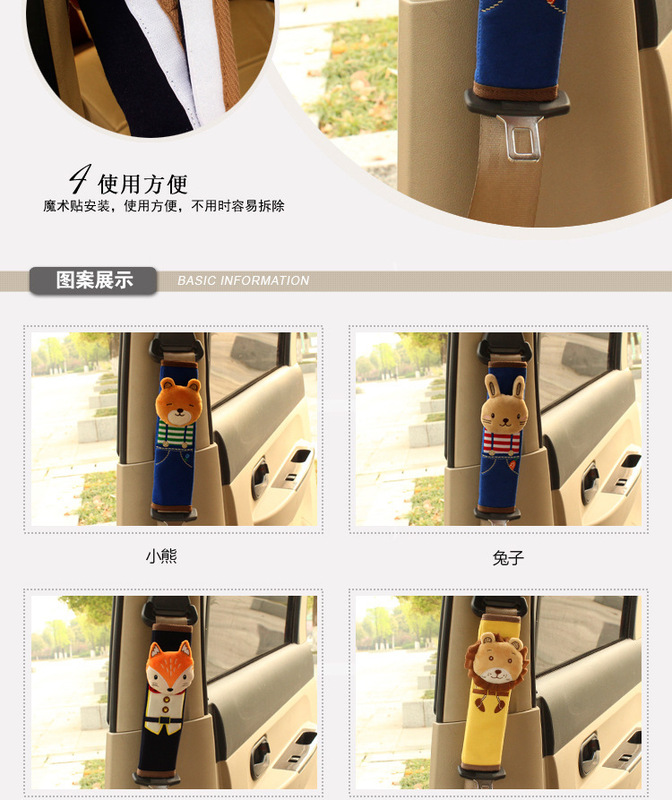 4 使用方便
魔术贴安装，使用方便，不用时容易拆除

图案展示 BASIC INFORMATION

小熊

兔子