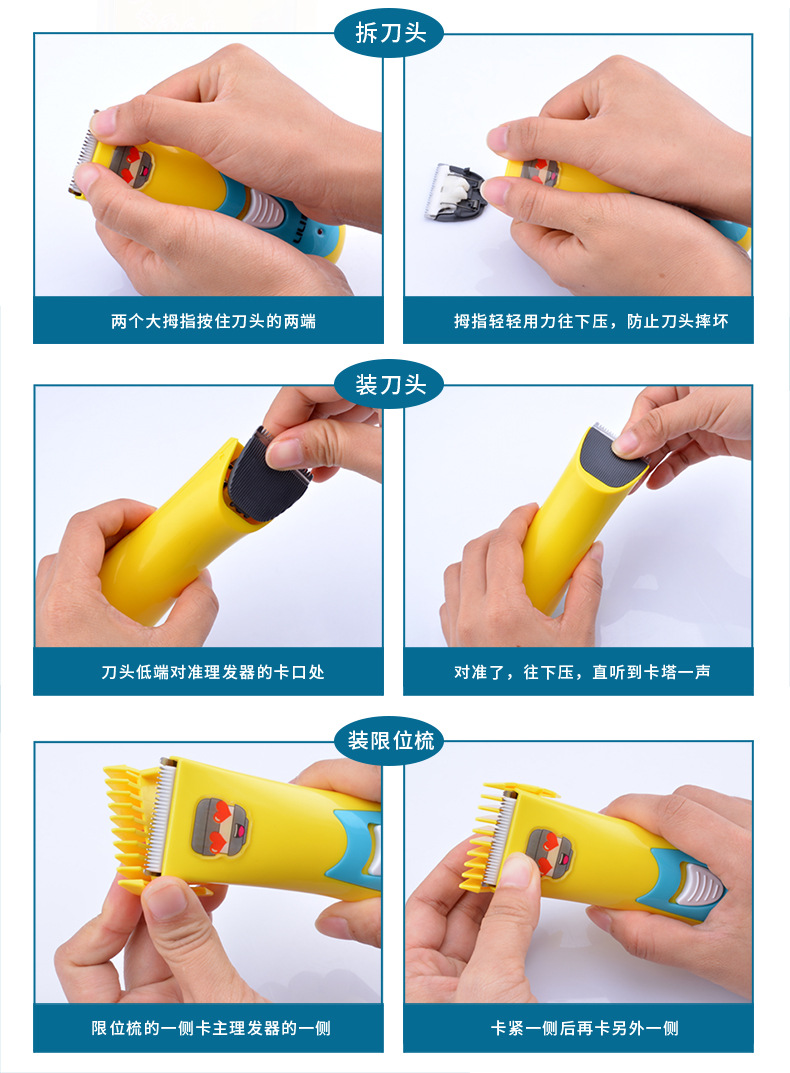 拆刀头

两个大拇指按住刀头的两端

拇指轻轻用力往下压，防止刀头摔坏

装刀头

刀头低端对准理发器的卡口处

对准了，往下压，直听到卡塔一声

装限位梳

限位梳的一侧卡主理发器的一侧

卡紧一侧后再卡另外一侧