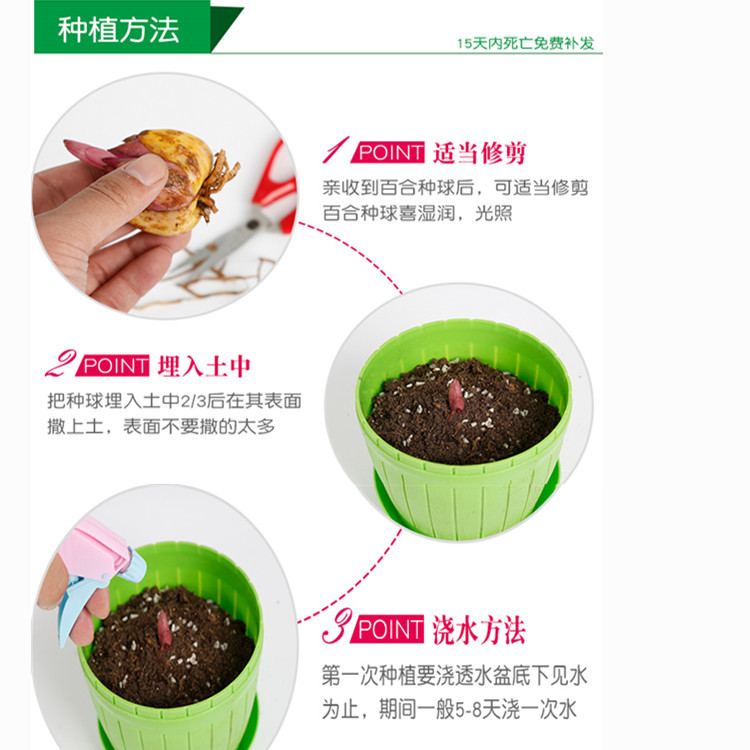 种植方法

15天内死亡免费补发

1 POINT 适当修剪

亲收到百合种球后，可适当修剪百合种球喜湿润，光照

2 POINT 埋入土中

把种球埋入土中2/3后在其表面撒上土，表面不要撒的太多

3 POINT 浇水方法

第一次种植要浇透水盆底下见水为止，期间一般5-8天浇一次水