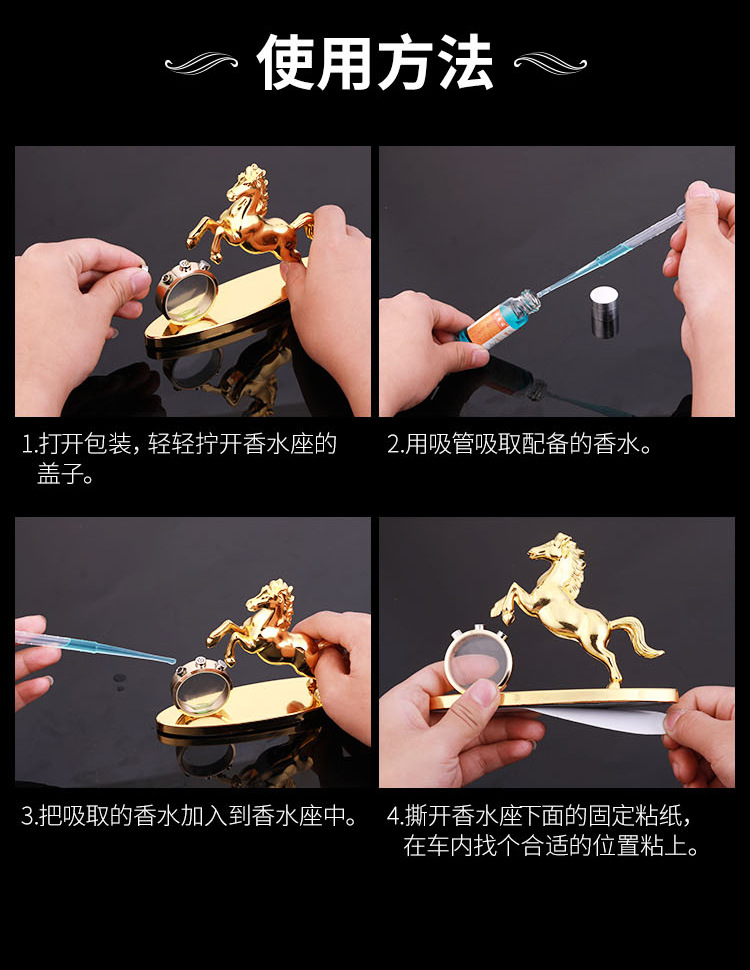 使用方法

1.打开包装，轻轻拧开香水座的盖子。

2.用吸管吸取配备的香水。

3.把吸取的香水加入到香水座中。

4.撕开香水座下面的固定粘纸，在车内找个合适的位置粘上。