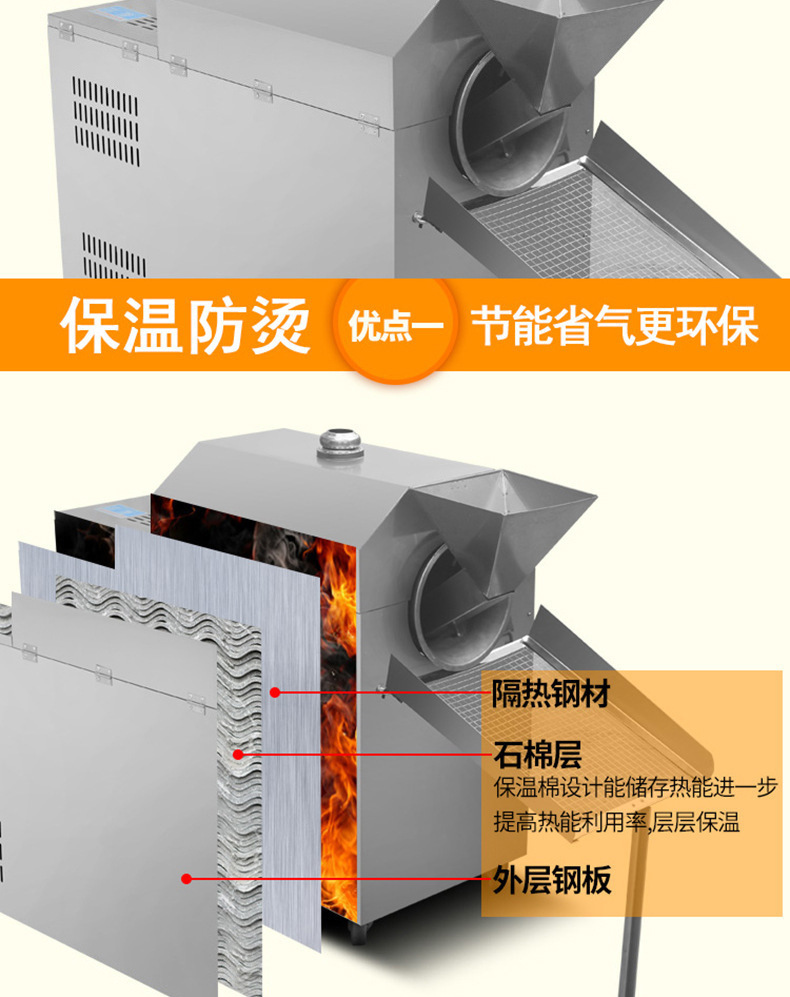 保温防烫

优点一

节能省气更环保

隔热钢材

石棉层

保温棉设计能储存热能进一步提高热能利用率,层层保温

外层钢板