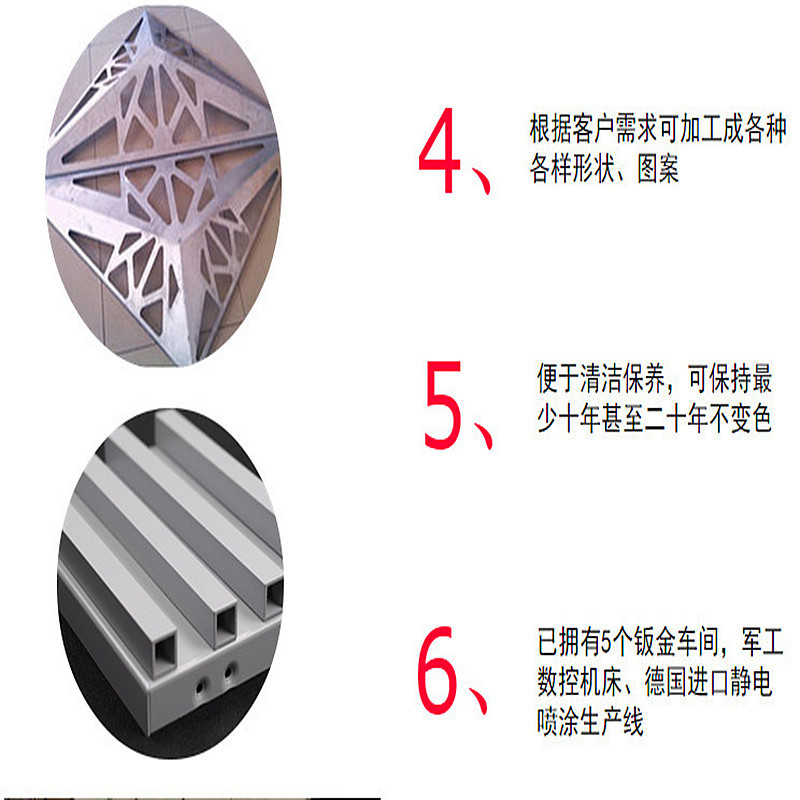 4、根据客户需求可加工成各种各样形状、图案

5、便于清洁保养，可保持最少十年甚至二十年不变色

6、已拥有5个钣金车间，军工数控机床、德国进口静电喷涂生产线