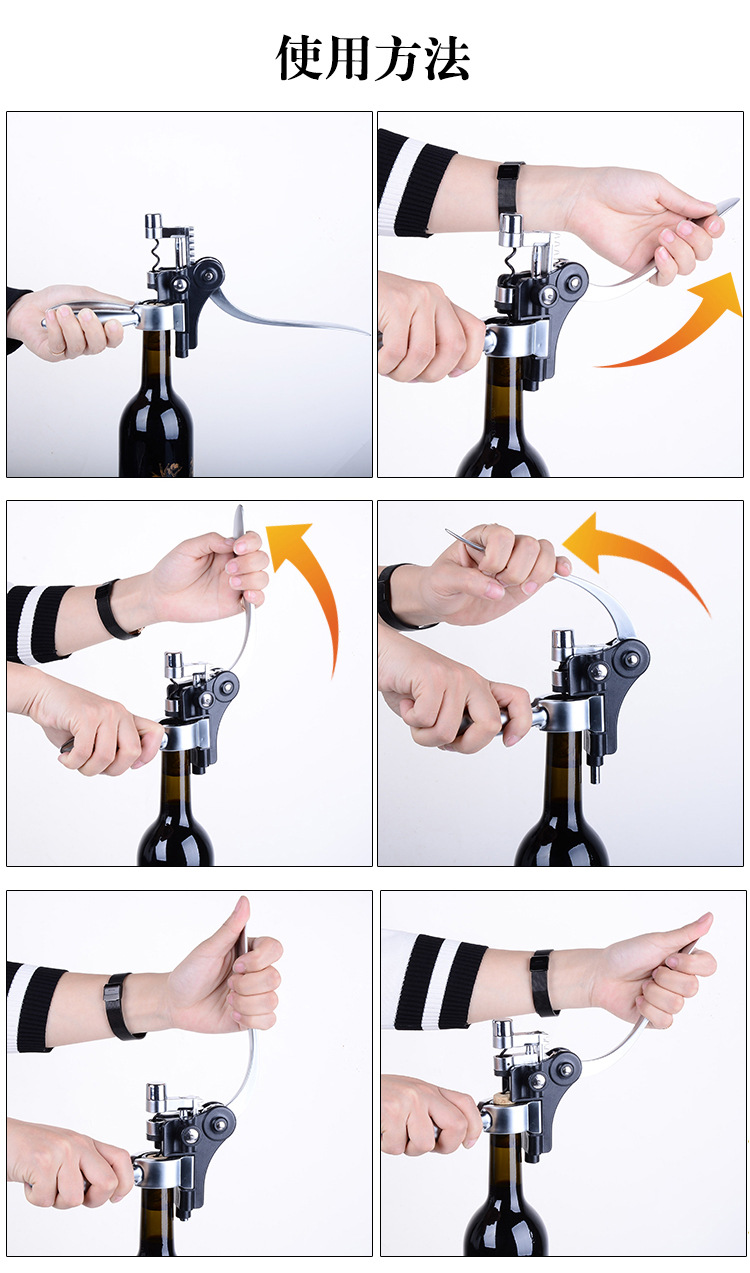 使用方法