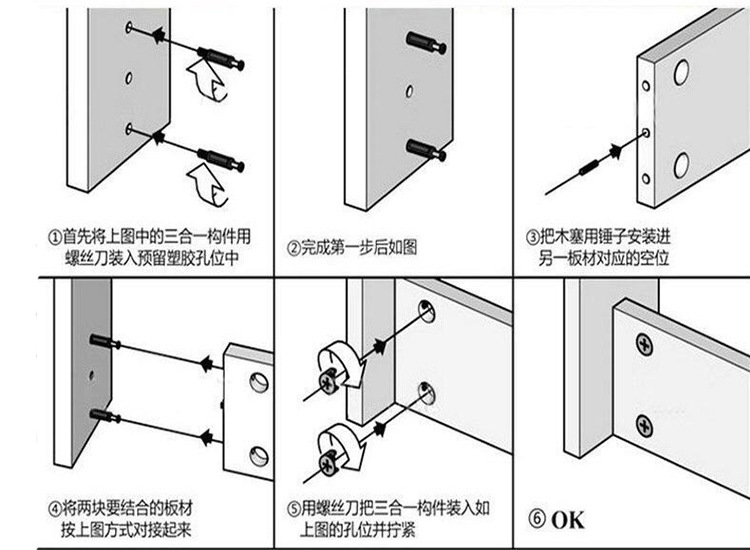 ①首先将上图中的三合一构件用螺丝刀装入预留塑胶孔位中

②完成第一步后如图

③把木塞用锤子安装进另一板材对应的空位

④将两块要结合的板材按上图方式对接起来

⑤用螺丝刀把三合一构件装入如上图的孔位并拧紧

⑥ OK