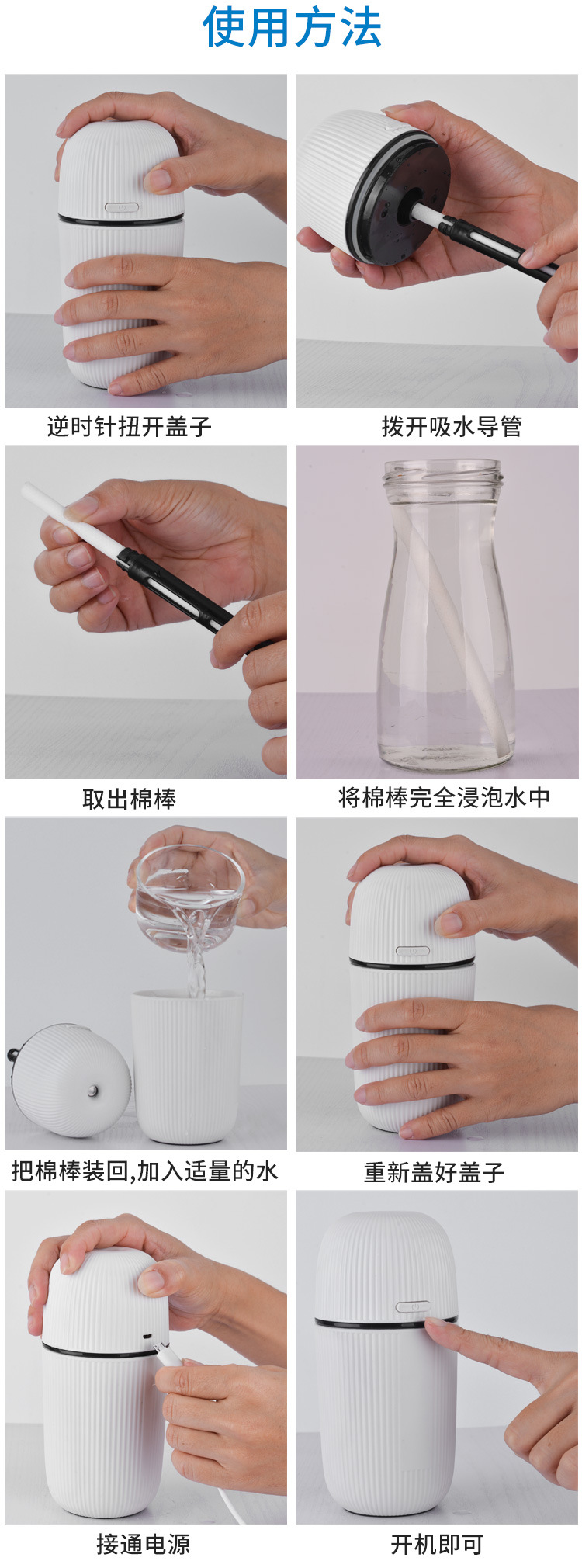 使用方法

逆时针扭开盖子

拨开吸水导管

取出棉棒

将棉棒完全浸泡水中

把棉棒装回,加入适量的水

重新盖好盖子

接通电源

开机即可