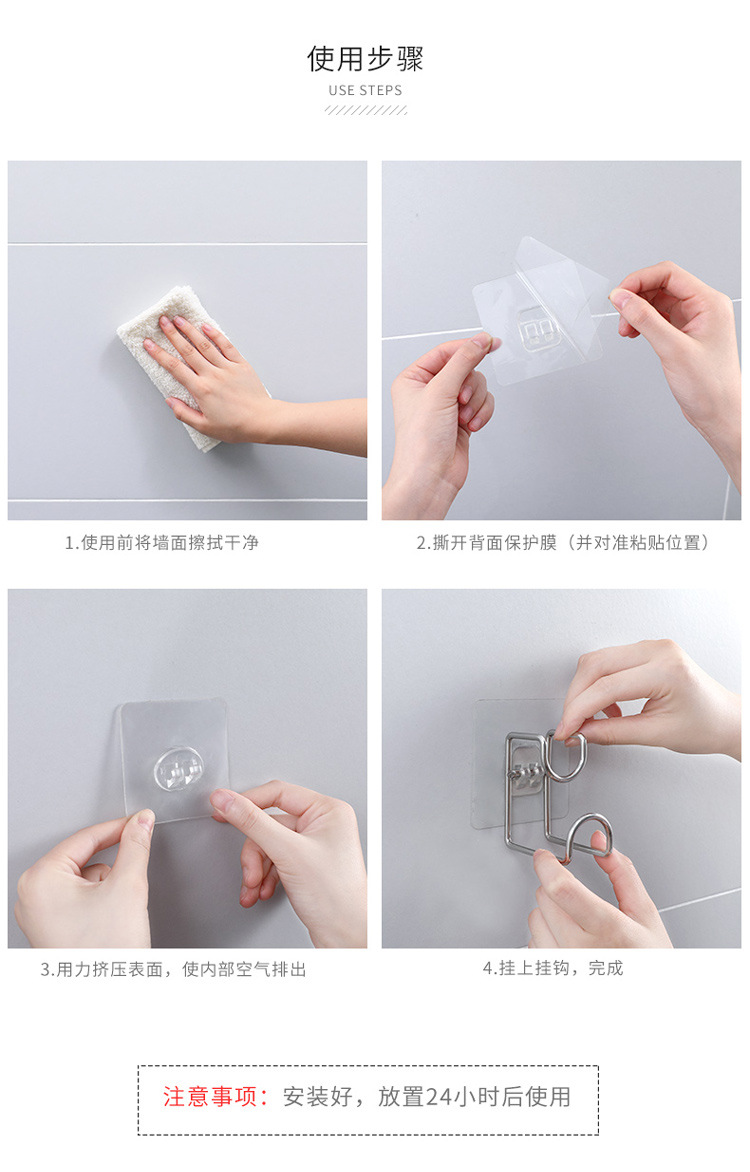 使用步骤

USE STEPS

1.使用前将墙面擦拭干净

2.撕开背面保护膜（并对准粘贴位置）

3.用力挤压表面，使内部空气排出

4.挂上挂钩，完成

注意事项：安装好，放置24小时后使用