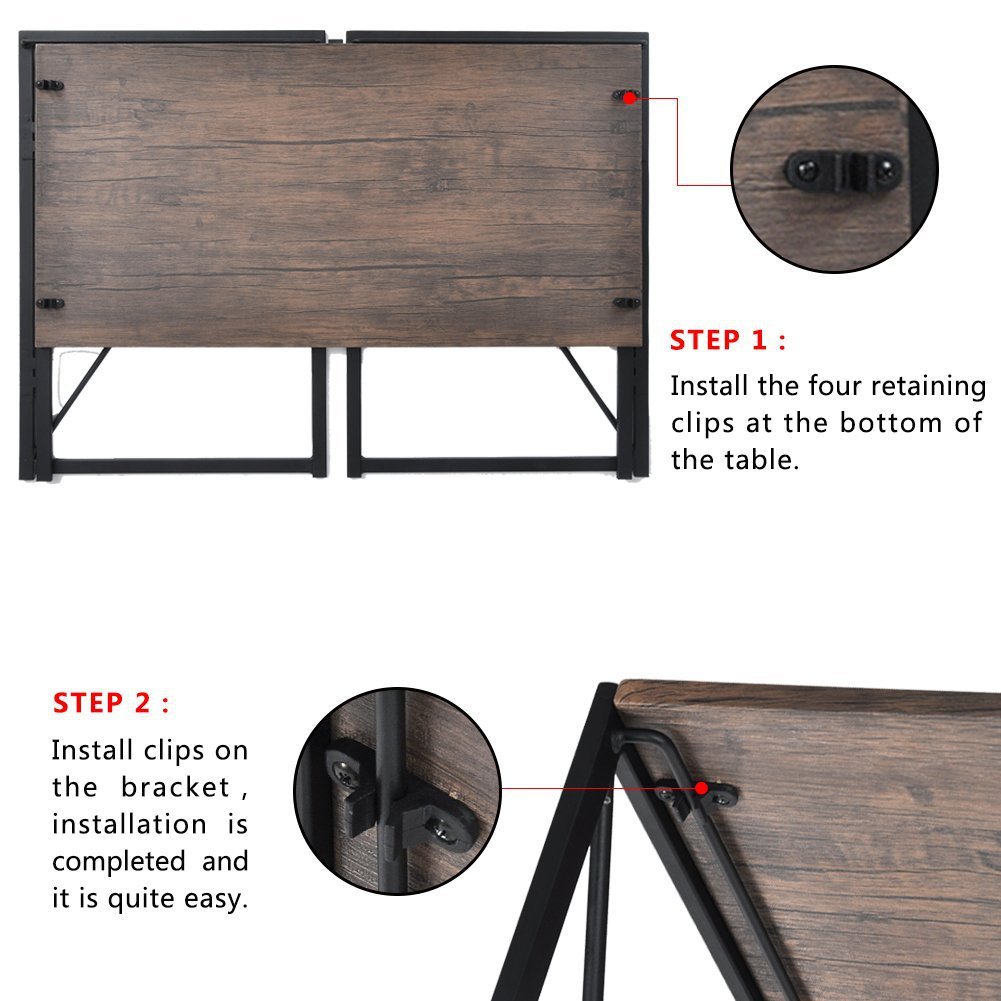 STEP 1 :

Install the four retaining clips at the bottom of the table.

STEP 2 :

Install clips on the bracket , installation is completed and it is quite easy.