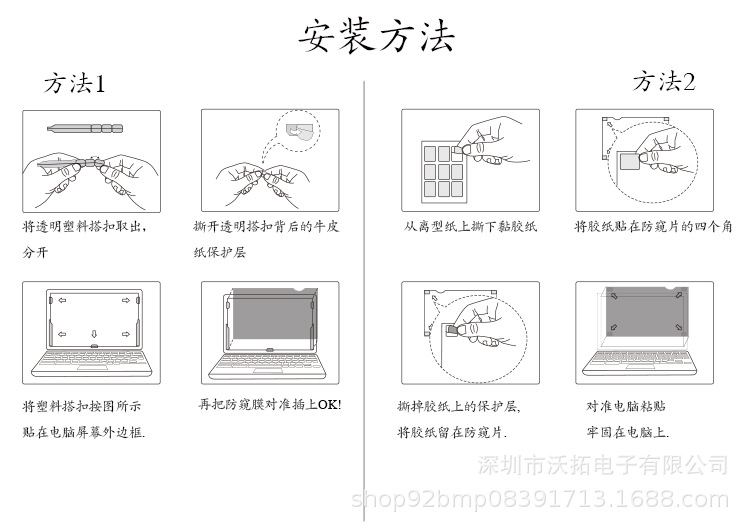 安装方法

方法1

将透明塑料搭扣取出，分开

撕开透明搭扣背后的牛皮纸保护层

将塑料搭扣按图所示贴在电脑屏幕外边框.

再把防窥膜对准插上OK!

方法2

从离型纸上撕下黏胶纸

将胶纸贴在防窥片的四个角

撕掉胶纸上的保护层，将胶纸留在防窥片.

对准电脑粘贴牢固在电脑上.

深圳市沃拓电子有限公司
shop92bmp08391713.1688.com