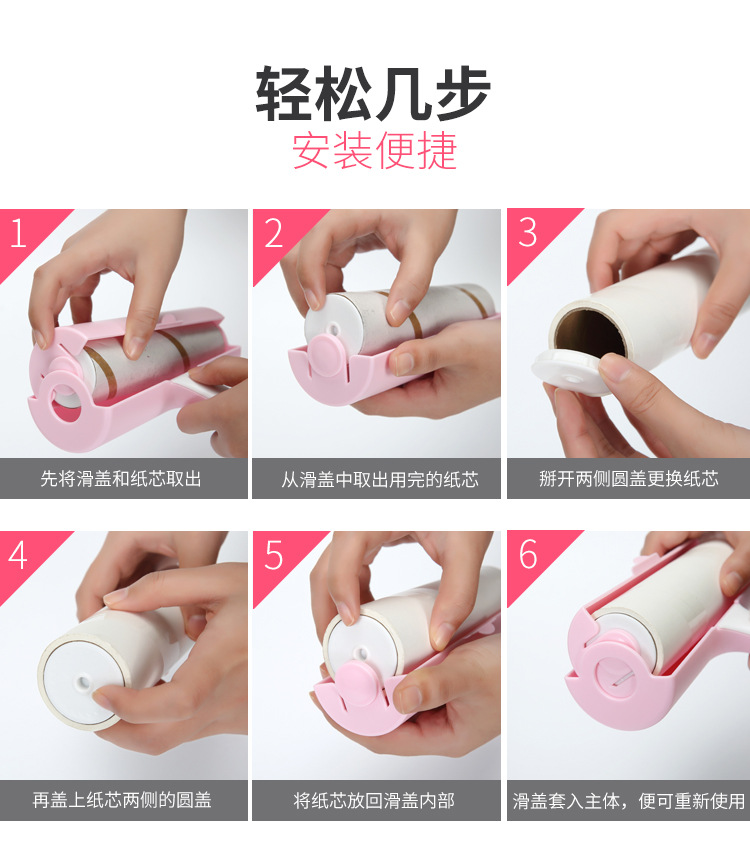 轻松几步
安装便捷

1
先将滑盖和纸芯取出

2
从滑盖中取出用完的纸芯

3
掰开两侧圆盖更换纸芯

4
再盖上纸芯两侧的圆盖

5
将纸芯放回滑盖内部

6
滑盖套入主体，便可重新使用