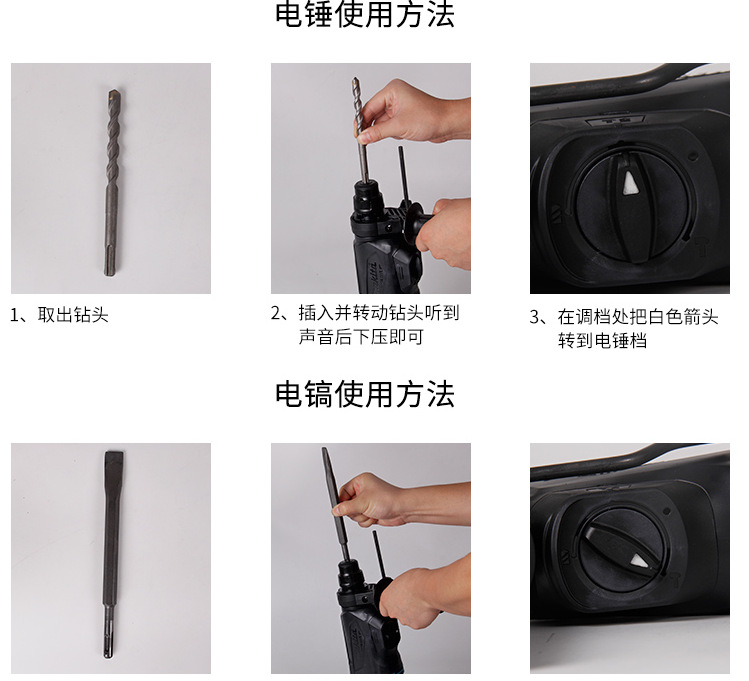 电锤使用方法

1、取出钻头

2、插入并转动钻头听到声音后下压即可

3、在调档处把白色箭头转到电锤档

电镐使用方法