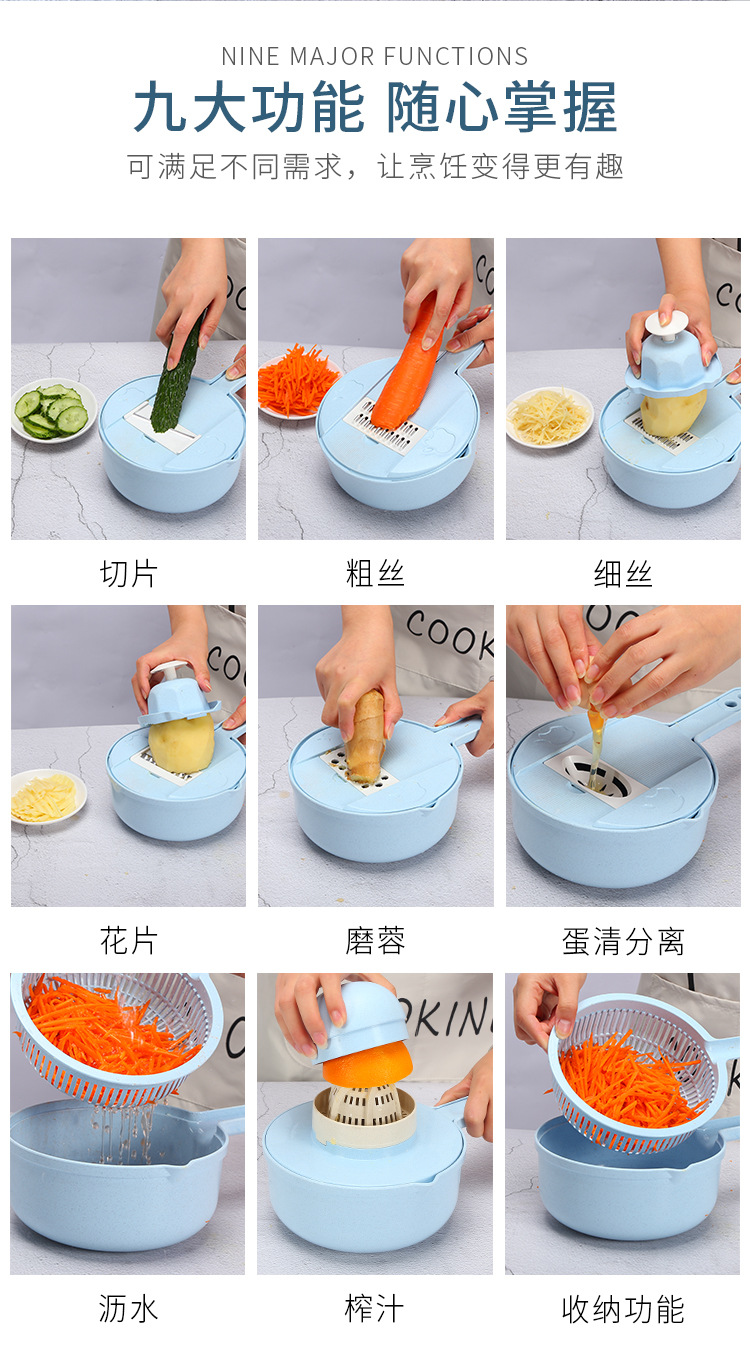 NINE MAJOR FUNCTIONS

九大功能 随心掌握

可满足不同需求，让烹饪变得更有趣

切片

粗丝

细丝

花片

磨蓉

蛋清分离

沥水

榨汁

收纳功能