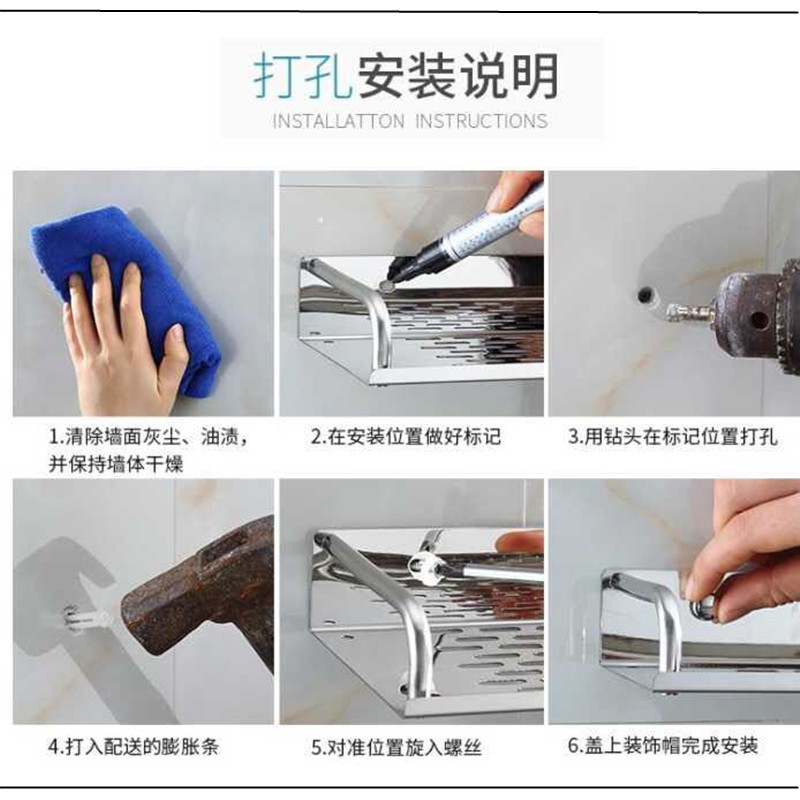 打孔安装说明
INSTALLATTON INSTRUCTIONS

1.清除墙面灰尘、油渍，并保持墙体干燥

2.在安装位置做好标记

3.用钻头在标记位置打孔

4.打入配送的膨胀条

5.对准位置旋入螺丝

6.盖上装饰帽完成安装