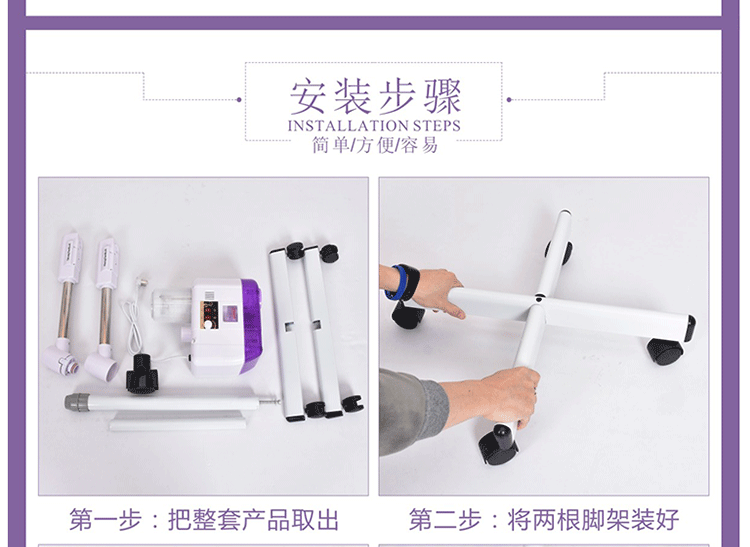 安装步骤
INSTALLATION STEPS
简单/方便/容易

第一步：把整套产品取出

第二步：将两根脚架装好