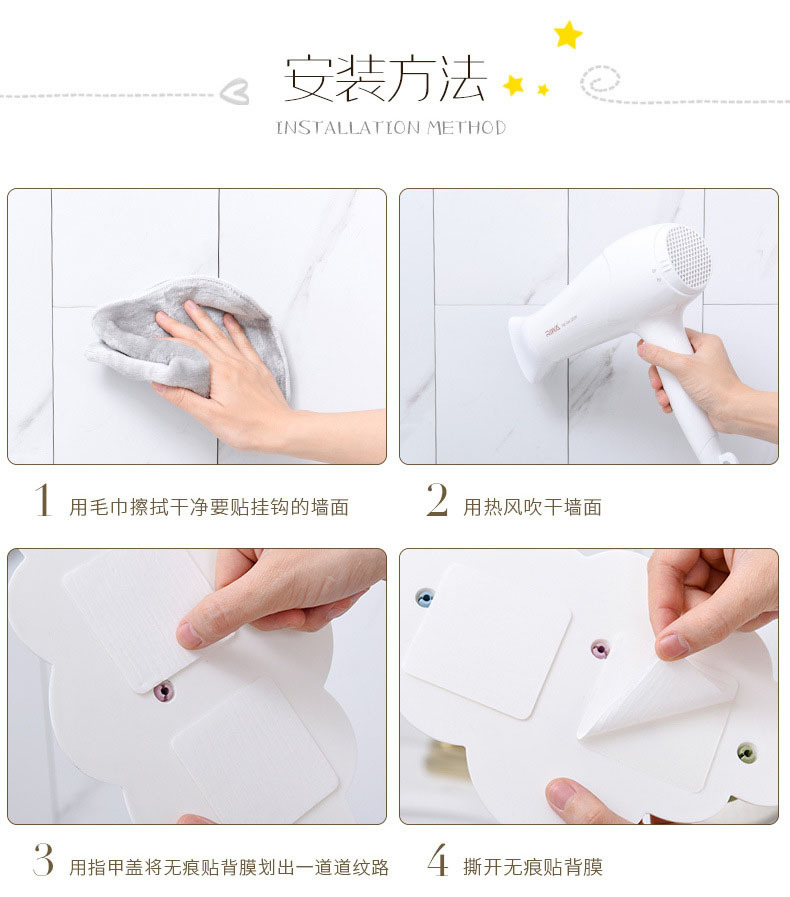 安装方法

INSTALLATION METHOD

1 用毛巾擦拭干净要贴挂钩的墙面

2 用热风吹干墙面

3 用指甲盖将无痕贴背膜划出一道道纹路

4 撕开无痕贴背膜