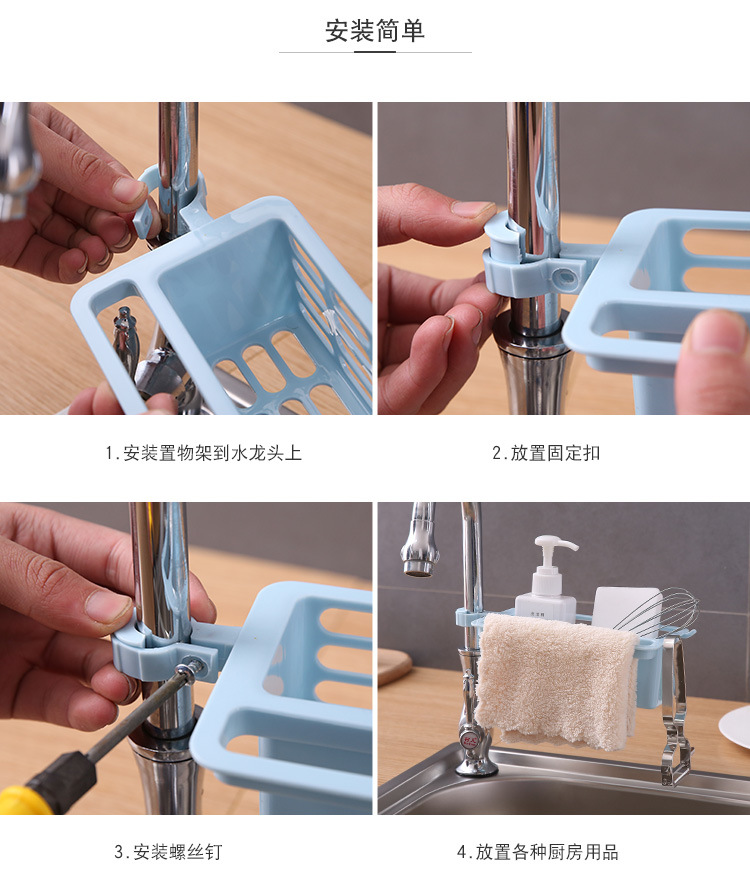 安装简单

1.安装置物架到水龙头上

2.放置固定扣

3.安装螺丝钉

4.放置各种厨房用品