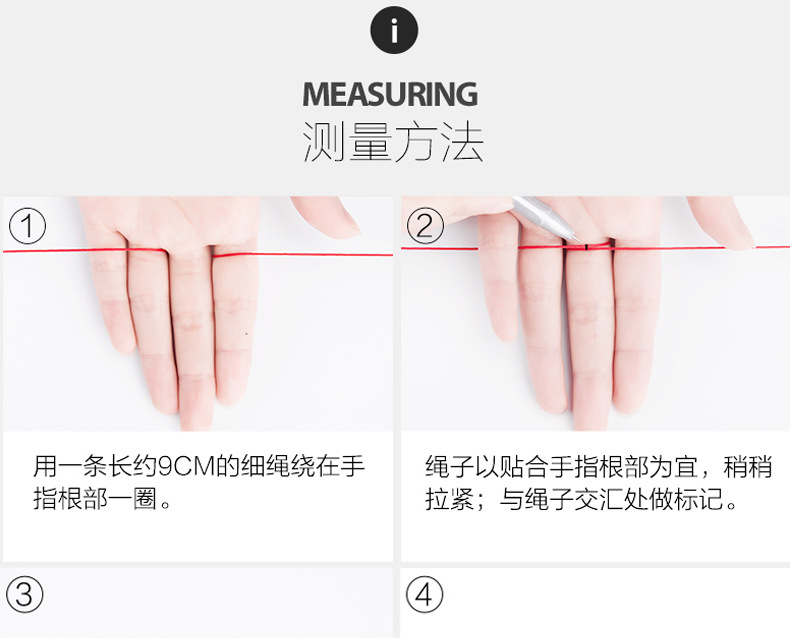 i

MEASURING
测量方法

①

用一条长约9CM的细绳绕在手指根部一圈。

②

绳子以贴合手指根部为宜，稍稍拉紧；与绳子交汇处做标记。

③

④