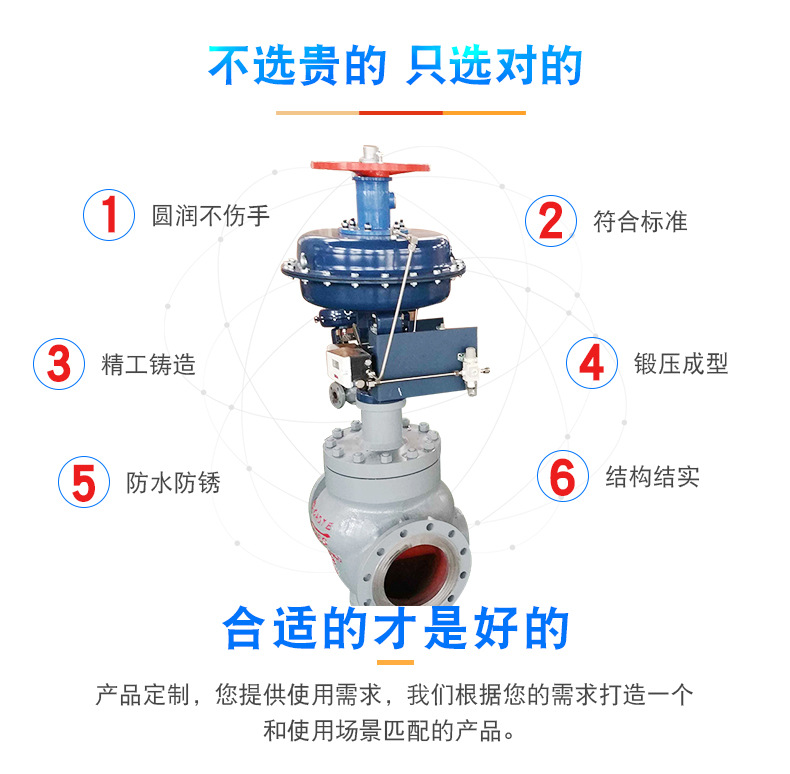 不选贵的 只选对的

1 圆润不伤手

2 符合标准

3 精工铸造

4 锻压成型

5 防水防锈

6 结构结实

合适的才是好的

产品定制，您提供使用需求，我们根据您的需求打造一个和使用场景匹配的产品。