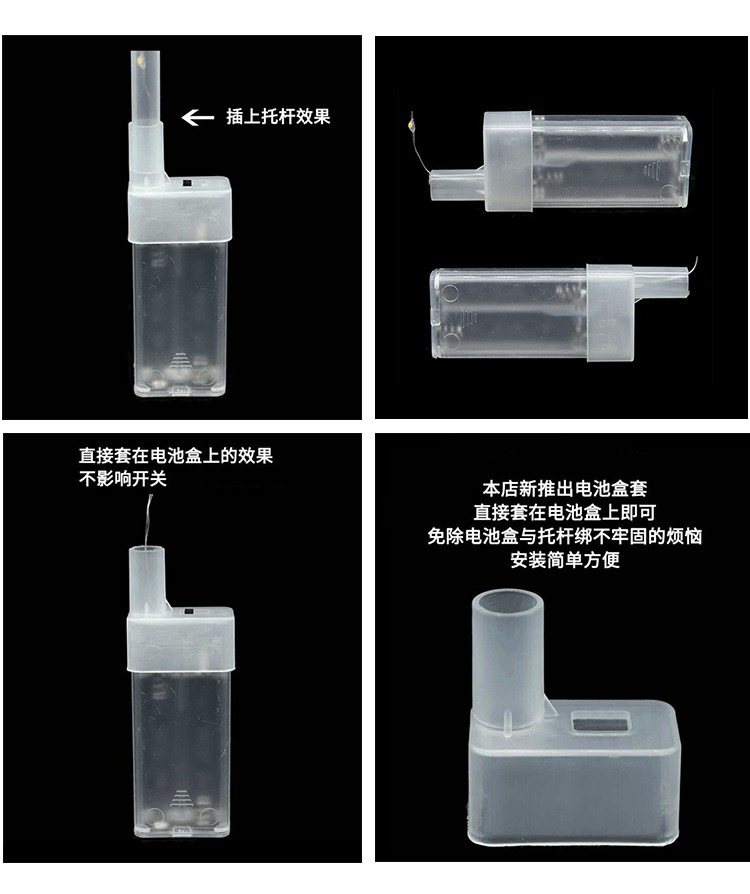 插上托杆效果

直接套在电池盒上的效果
不影响开关

本店新推出电池盒套
直接套在电池盒上即可
免除电池盒与托杆绑不牢固的烦恼
安装简单方便