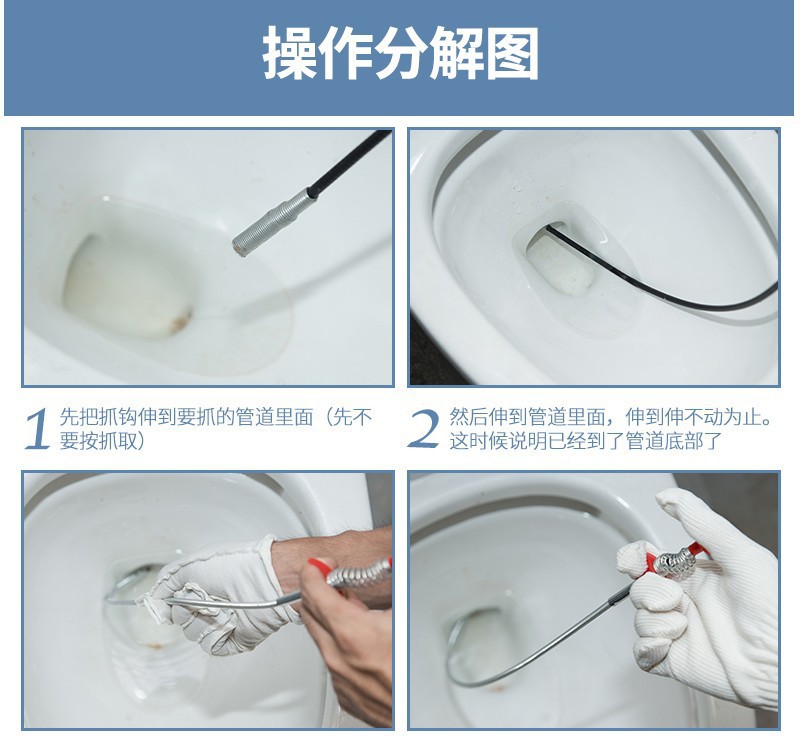 操作分解图

1 先把抓钩伸到要抓的管道里面（先不要按抓取）

2 然后伸到管道里面，伸到伸不动为止。这时候说明已经到了管道底部了