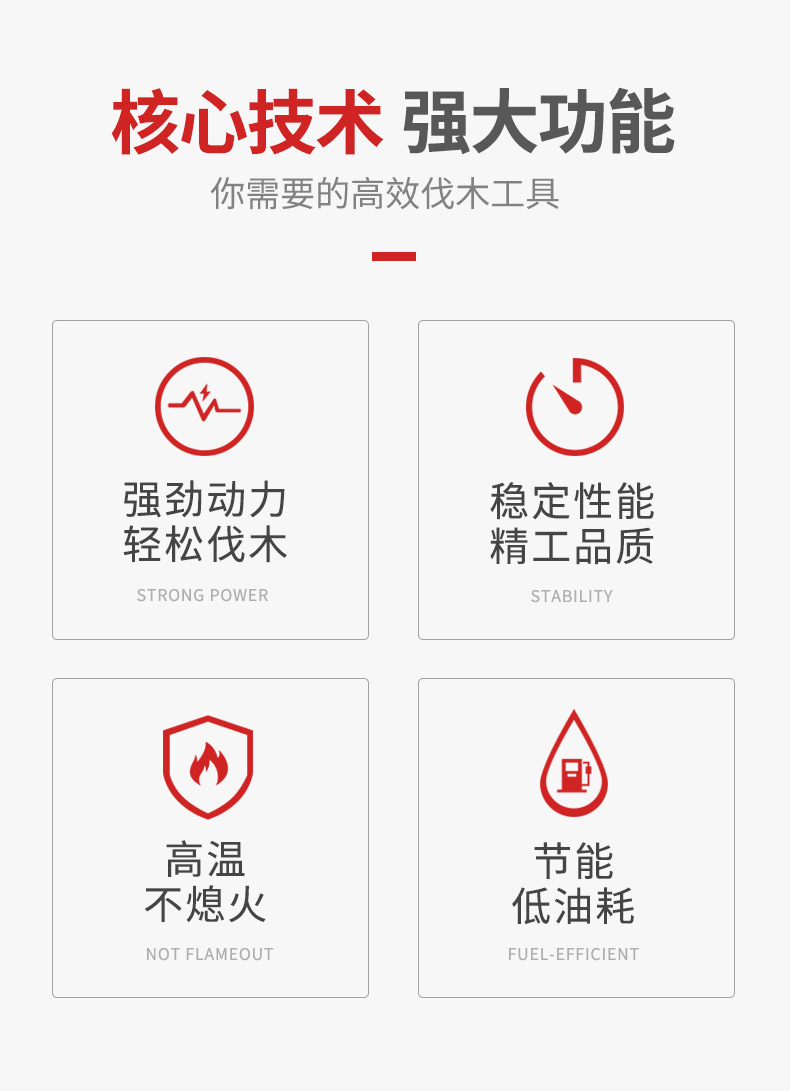 核心技术 强大功能

你需要的高效伐木工具

强劲动力
轻松伐木

STRONG POWER

稳定性能
精工品质

STABILITY

高温
不熄火

NOT FLAMEOUT

节能
低油耗

FUEL-EFFICIENT