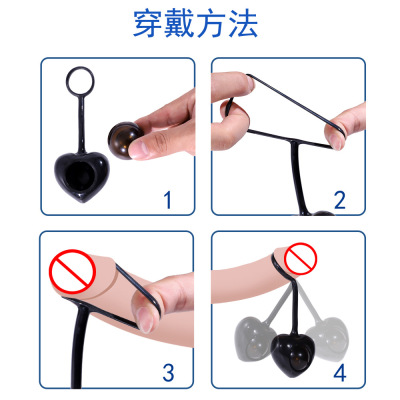 穿戴方法

1

2

3

4