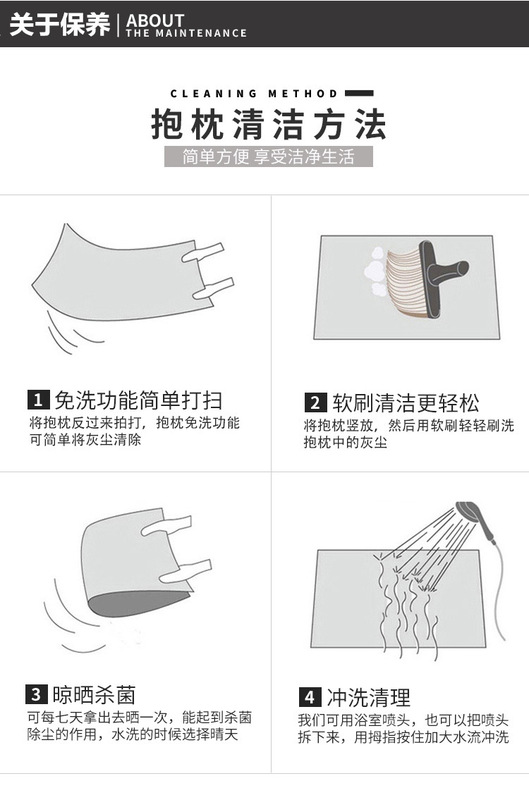 关于保养 | ABOUT THE MAINTENANCE

CLEANING METHOD

抱枕清洁方法

简单方便 享受洁净生活

1 免洗功能简单打扫

将抱枕反过来拍打，抱枕免洗功能可简单将灰尘清除

2 软刷清洁更轻松

将抱枕竖放，然后用软刷轻轻刷洗抱枕中的灰尘

3 晾晒杀菌

可每七天拿出去晒一次，能起到杀菌除尘的作用，水洗的时候选择晴天

4 冲洗清理

我们可用浴室喷头，也可以把喷头拆下来，用拇指按住加大水流冲洗