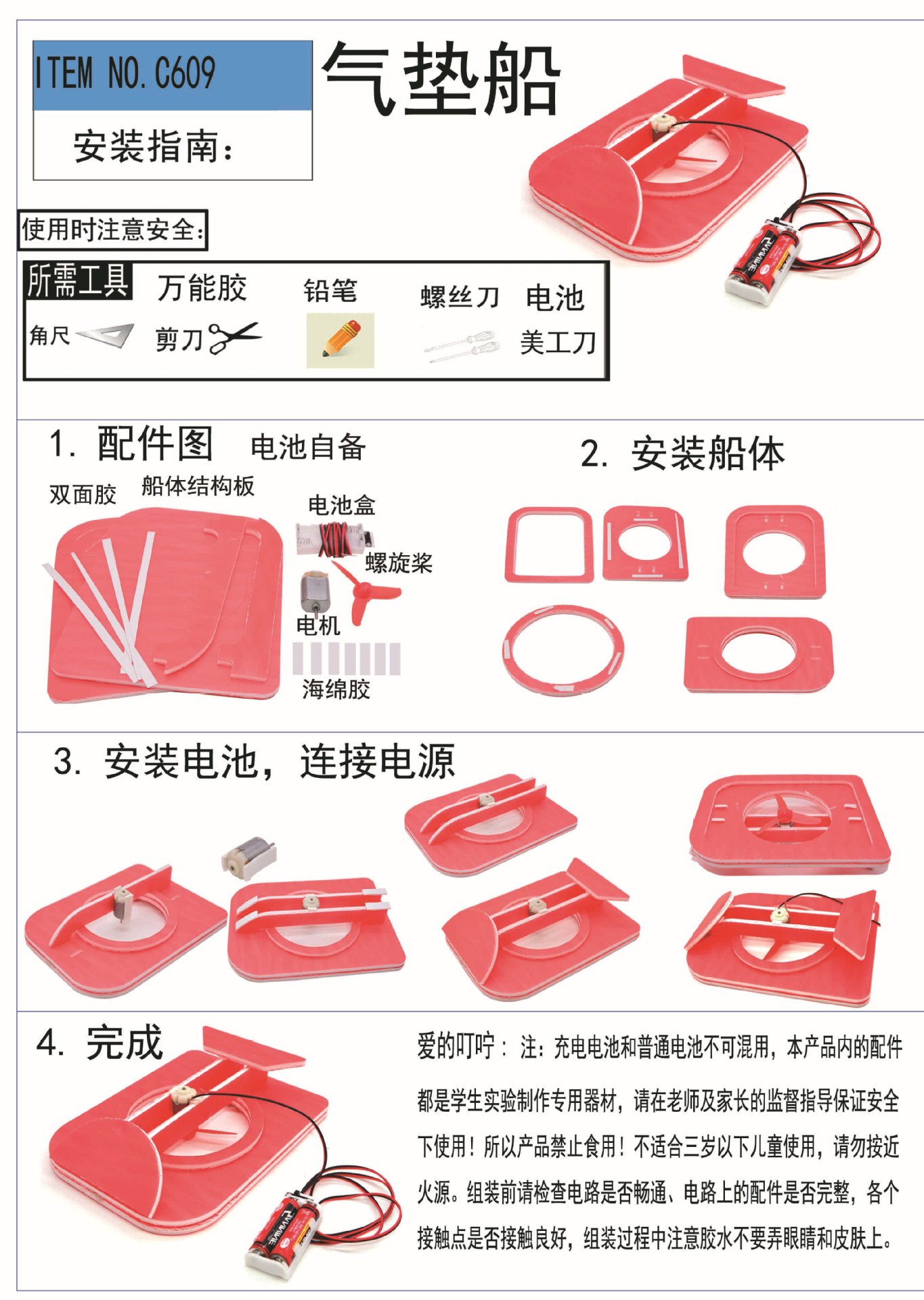 ITEM NO. C609

安装指南:

气垫船

使用时注意安全:

所需工具 万能胶 铅笔 螺丝刀 电池

角尺 剪刀 美工刀

1. 配件图 电池自备

双面胶 船体结构板 电池盒 螺旋桨 电机 海绵胶

2. 安装船体

3. 安装电池，连接电源

4. 完成

爱的叮咛：注：充电电池和普通电池不可混用，本产品内的配件都是学生实验制作专用器材，请在老师及家长的监督指导保证安全下使用！所以产品禁止食用！不适合三岁以下儿童使用，请勿接近火源。组装前请检查电路是否畅通、电路上的配件是否完整，各个接触点是否接触良好，组装过程中注意胶水不要弄眼睛和皮肤上。