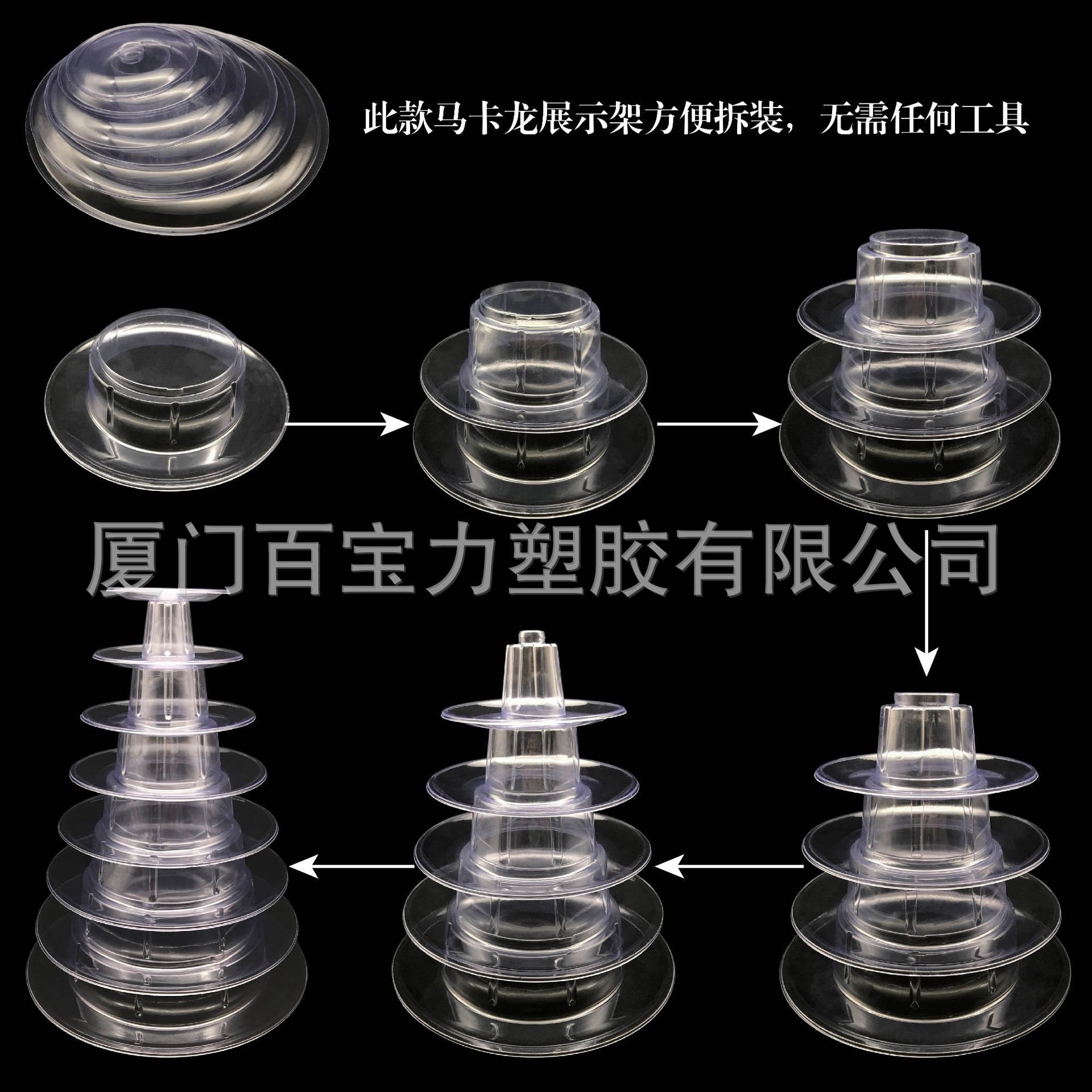 此款马卡龙展示架方便拆装，无需任何工具

厦门百宝力塑胶有限公司