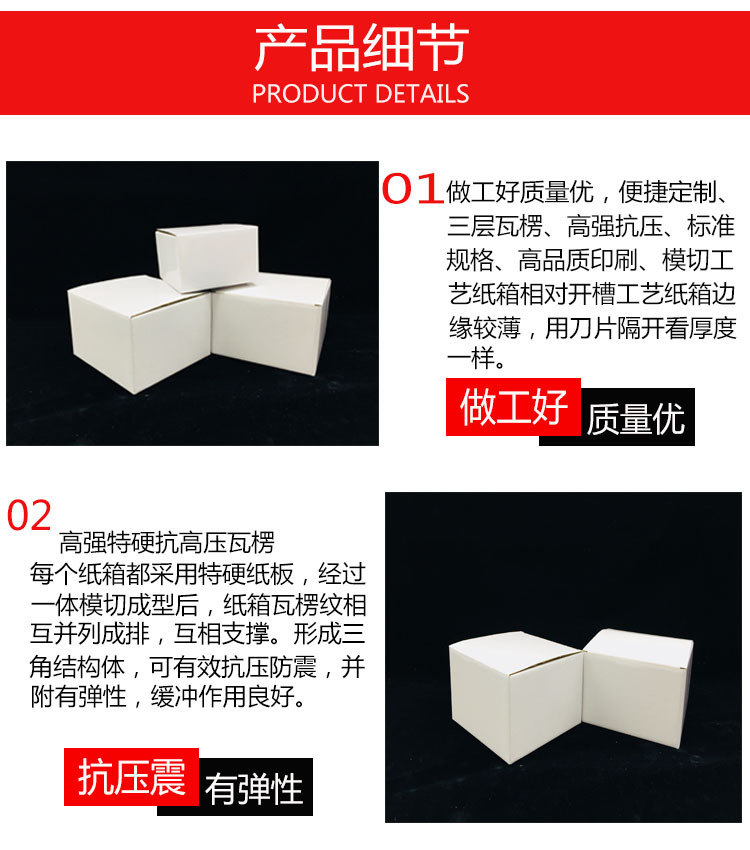 产品细节
PRODUCT DETAILS

01 做工好质量优，便捷定制、三层瓦楞、高强抗压、标准规格、高品质印刷、模切工艺纸箱相对开槽工艺纸箱边缘较薄，用刀片隔开看厚度一样。

做工好 质量优

02
高强特硬抗高压瓦楞
每个纸箱都采用特硬纸板，经过一体模切成型后，纸箱瓦楞纹相互并列成排，互相支撑。形成三角结构体，可有效抗压防震，并附有弹性，缓冲作用良好。

抗压震 有弹性