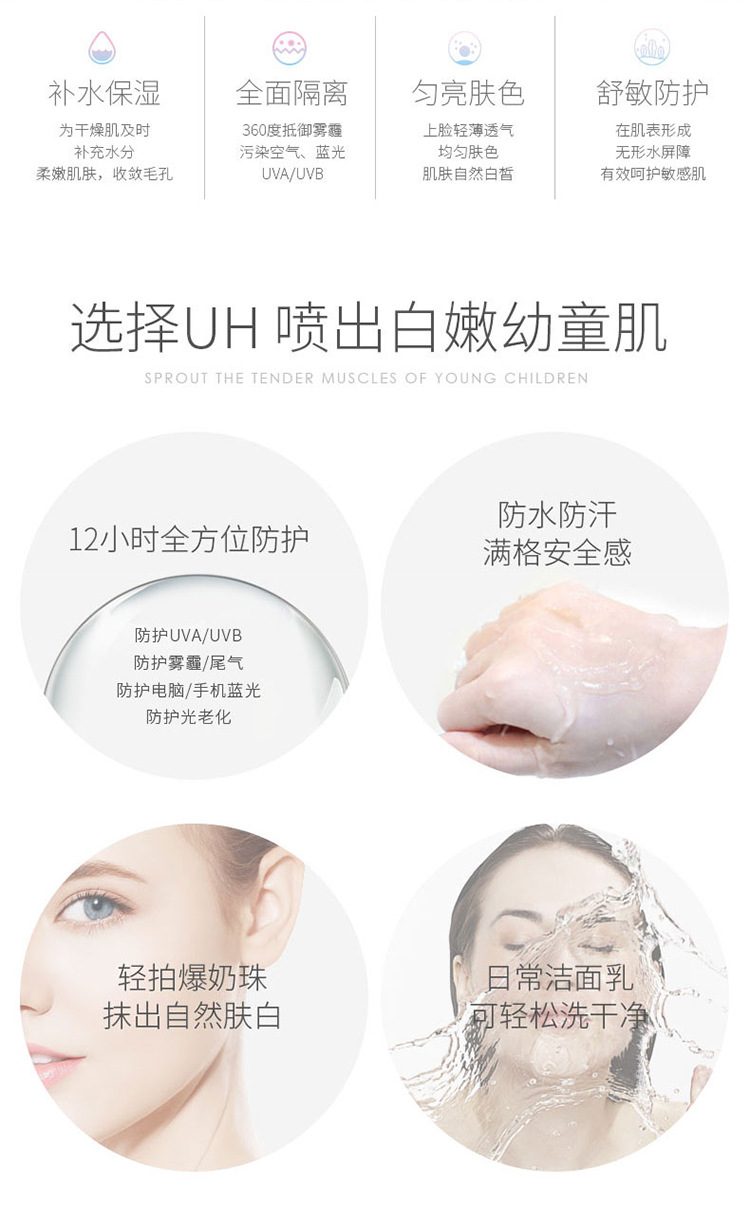 补水保湿

为干燥肌及时
补充水分
柔嫩肌肤，收敛毛孔

全面隔离

360度抵御雾霾
污染空气、蓝光
UVA/UVB

匀亮肤色

上脸轻薄透气
均匀肤色
肌肤自然白皙

舒敏防护

在肌表形成
无形水屏障
有效呵护敏感肌

选择UH 喷出白嫩幼童肌

SPROUT THE TENDER MUSCLES OF YOUNG CHILDREN

12小时全方位防护

防护UVA/UVB
防护雾霾/尾气
防护电脑/手机蓝光
防护光老化

防水防汗
满格安全感

轻拍爆奶珠
抹出自然肤白

日常洁面乳
可轻松洗干净