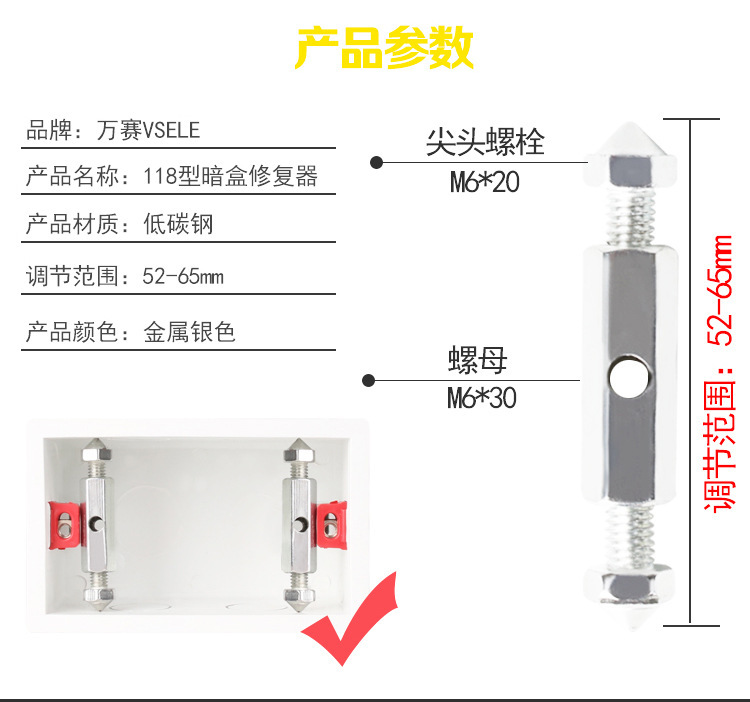 产品参数

品牌：万赛VSELE

产品名称：118型暗盒修复器

产品材质：低碳钢

调节范围：52-65mm

产品颜色：金属银色

尖头螺栓
M6*20

螺母
M6*30

调节范围：52-65mm