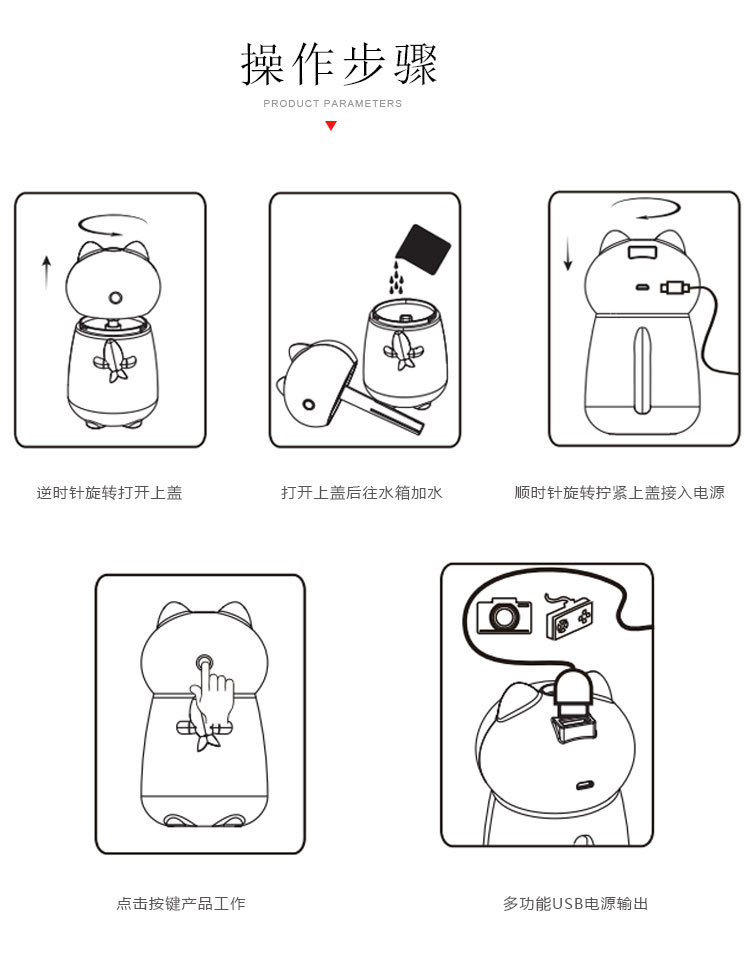 操作步骤
PRODUCT PARAMETERS

逆时针旋转打开上盖

打开上盖后往水箱加水

顺时针旋转拧紧上盖接入电源

点击按键产品工作

多功能USB电源输出