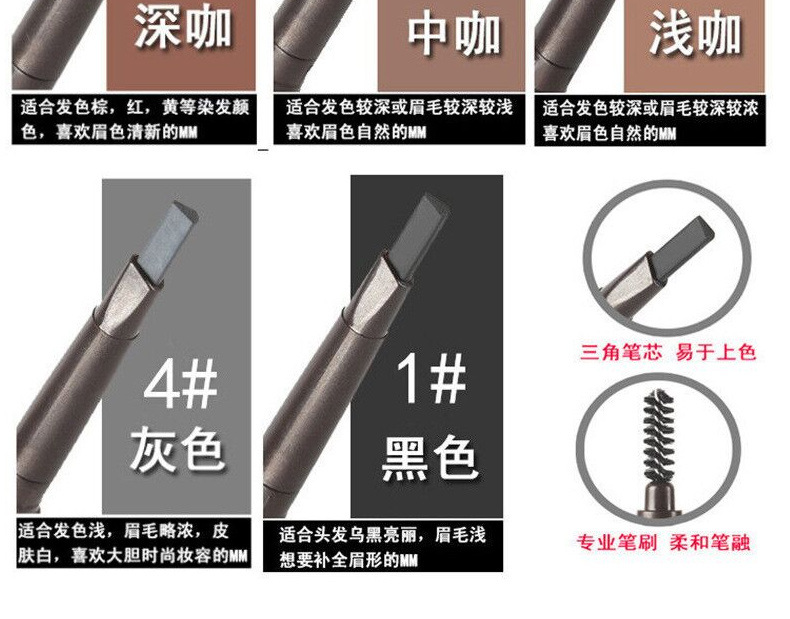 深咖

适合发色棕，红，黄等染发颜色，喜欢眉色清新的MM

中咖

适合发色较深或眉毛较深较浅喜欢眉色自然的MM

浅咖

适合发色较深或眉毛较深较浓喜欢眉色自然的MM

4#
灰色

适合发色浅，眉毛略浓，皮肤白，喜欢大胆时尚妆容的MM

1#
黑色

适合头发乌黑亮丽，眉毛浅想要补全眉形的MM

三角笔芯 易于上色

专业笔刷 柔和笔融