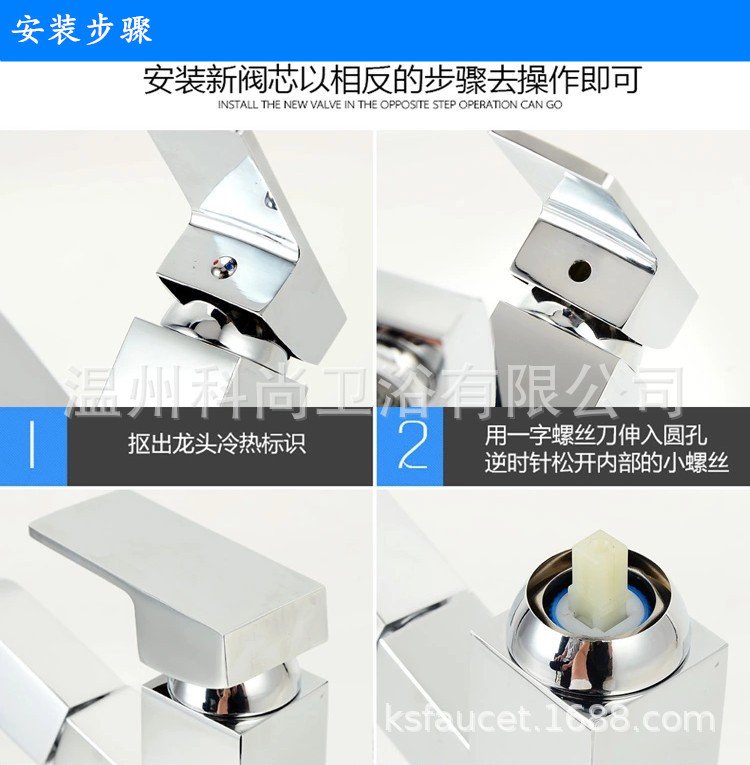 安装步骤

安装新阀芯以相反的步骤去操作即可
INSTALL THE NEW VALVE IN THE OPPOSITE STEP OPERATION CAN GO

温州科尚卫浴有限公司

1 抠出龙头冷热标识

2 用一字螺丝刀伸入圆孔
逆时针松开内部的小螺丝

ksfaucet.1688.com