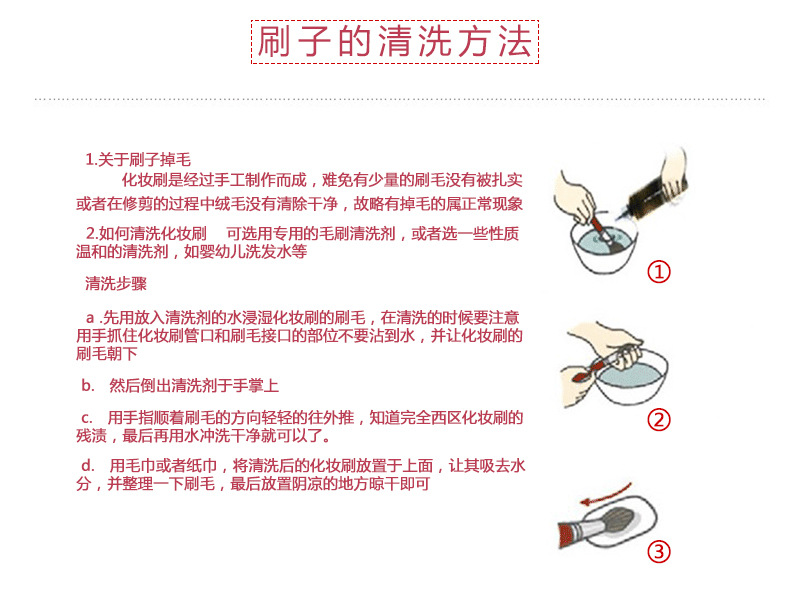 刷子的清洗方法

1.关于刷子掉毛

化妆刷是经过手工制作而成，难免有少量的刷毛没有被扎实或者在修剪的过程中绒毛没有清除干净，故略有掉毛的属正常现象

2.如何清洗化妆刷　可选用专用的毛刷清洗剂，或者选一些性质温和的清洗剂，如婴幼儿洗发水等

清洗步骤

a .先用放入清洗剂的水浸湿化妆刷的刷毛，在清洗的时候要注意用手抓住化妆刷管口和刷毛接口的部位不要沾到水，并让化妆刷的刷毛朝下

b. 然后倒出清洗剂于手掌上

c. 用手指顺着刷毛的方向轻轻的往外推，知道完全西区化妆刷的残渍，最后再用水冲洗干净就可以了。

d. 用毛巾或者纸巾，将清洗后的化妆刷放置于上面，让其吸去水分，并整理一下刷毛，最后放置阴凉的地方晾干即可

①

②

③