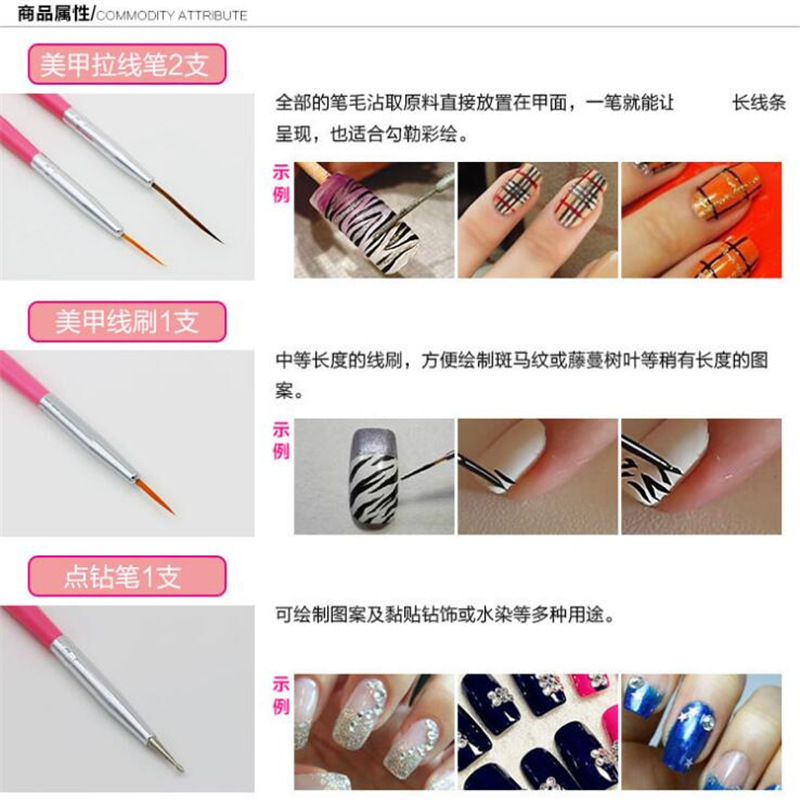 商品属性/COMMODITY ATTRIBUTE

美甲拉线笔2支

全部的笔毛沾取原料直接放置在甲面，一笔就能让 长线条呈现，也适合勾勒彩绘。

示例

美甲线刷1支

中等长度的线刷，方便绘制斑马纹或藤蔓树叶等稍有长度的图案。

示例

点钻笔1支

可绘制图案及黏贴钻饰或水染等多种用途。

示例