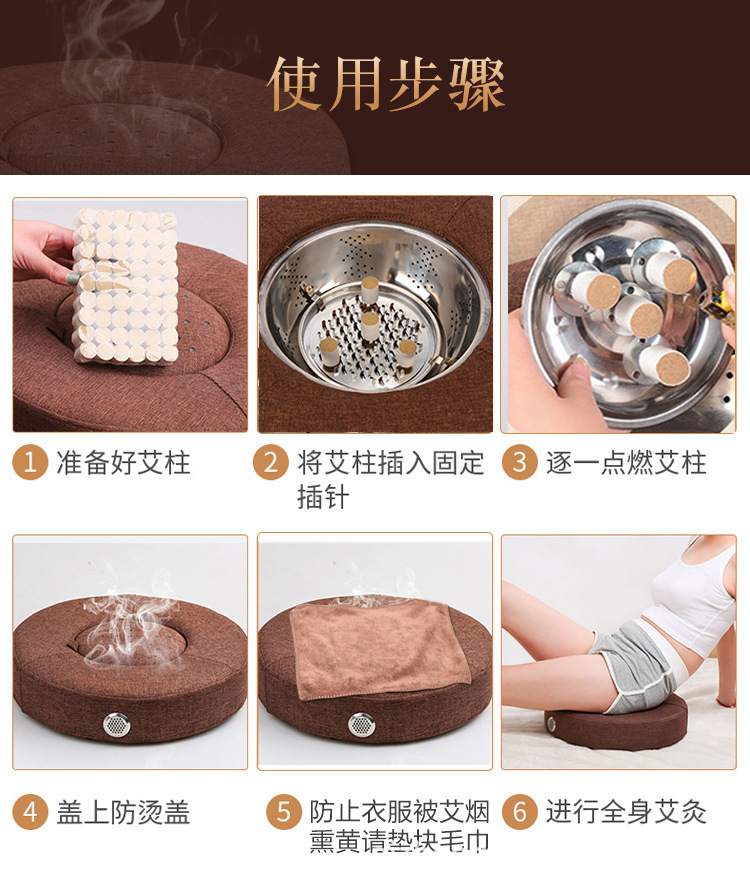 使用步骤

1 准备好艾柱

2 将艾柱插入固定插针

3 逐一点燃艾柱

4 盖上防烫盖

5 防止衣服被艾烟熏黄请垫块毛巾

6 进行全身艾灸