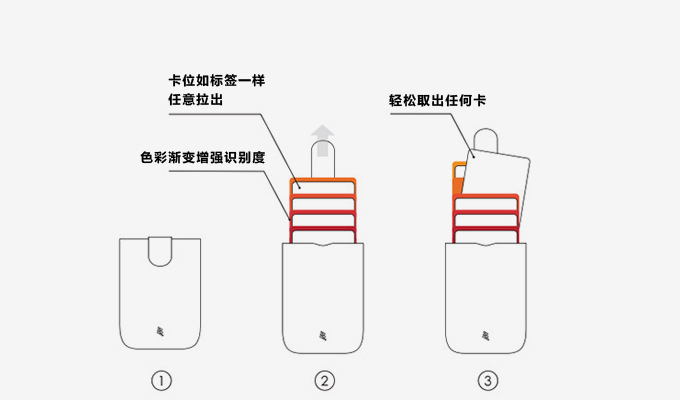 卡位如标签一样
任意拉出

色彩渐变增强识别度

轻松取出任何卡

①

②

③